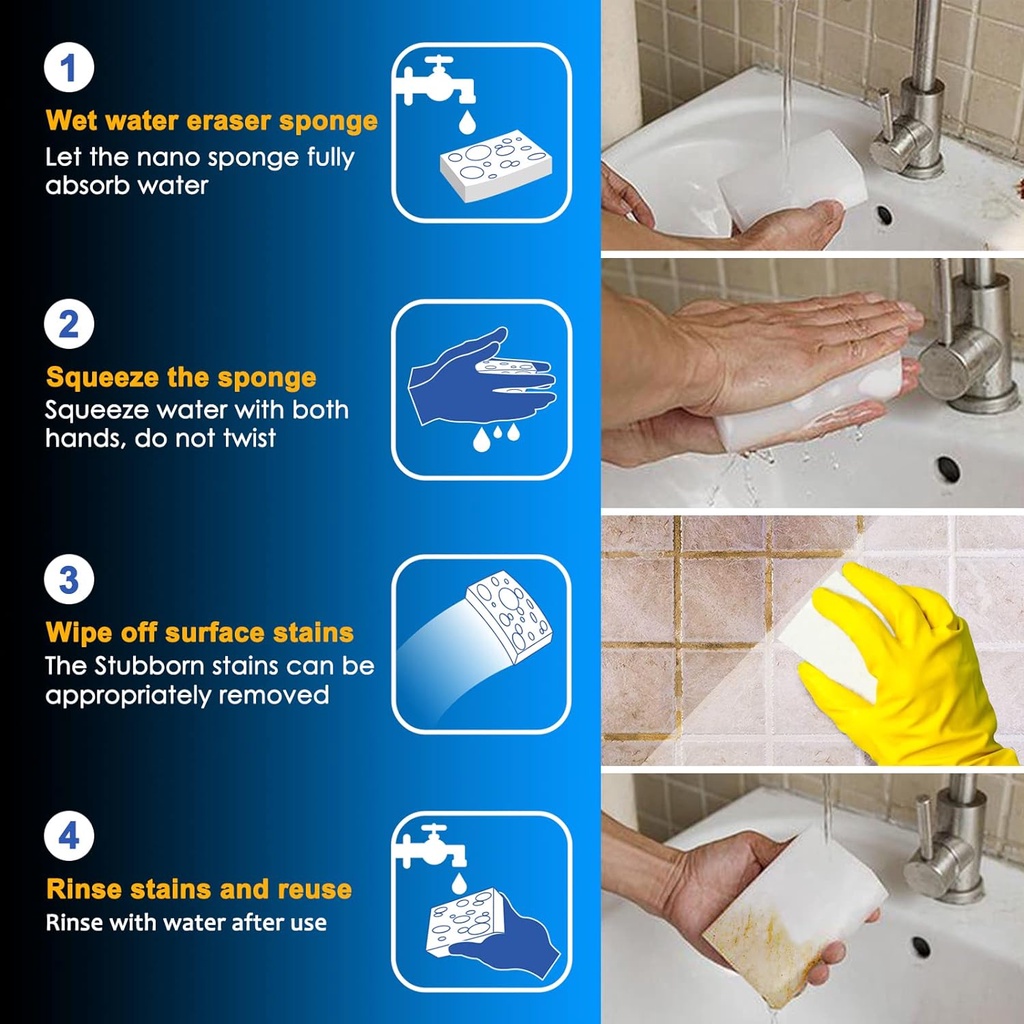 1

Wet water eraser sponge
Let the nano sponge fully absorb water

2

Squeeze the sponge
Squeeze water with both hands, do not twist

3

Wipe off surface stains
The Stubborn stains can be appropriately removed

4

Rinse stains and reuse
Rinse with water after use