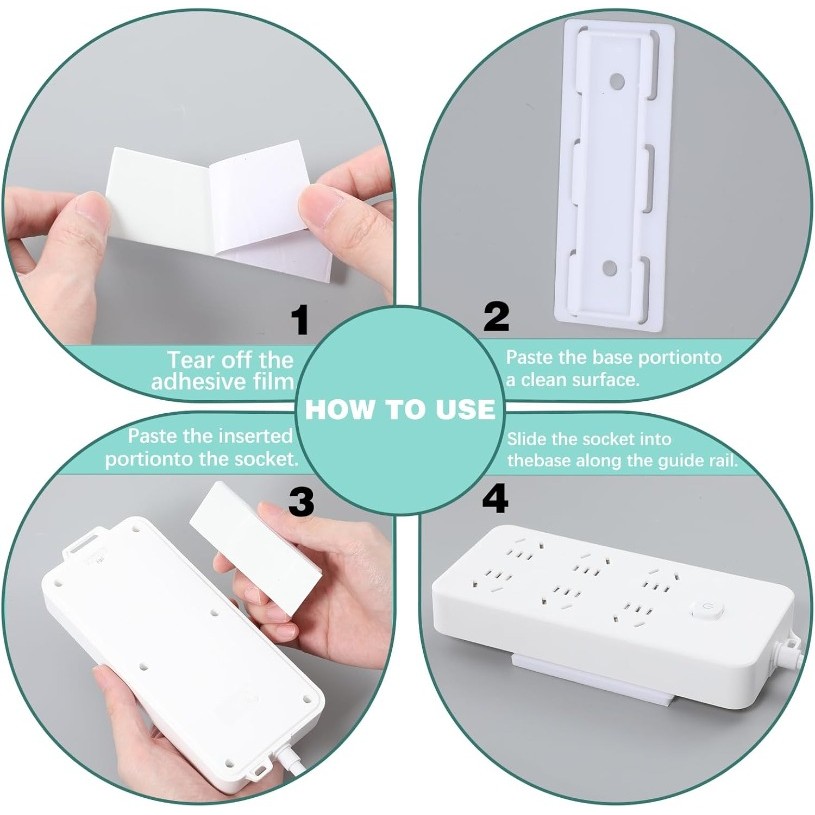 1

Tear off the adhesive film

2

Paste the base portionto a clean surface.

HOW TO USE

Paste the inserted portionto the socket.

3

Slide the socket into thebase along the guide rail.

4