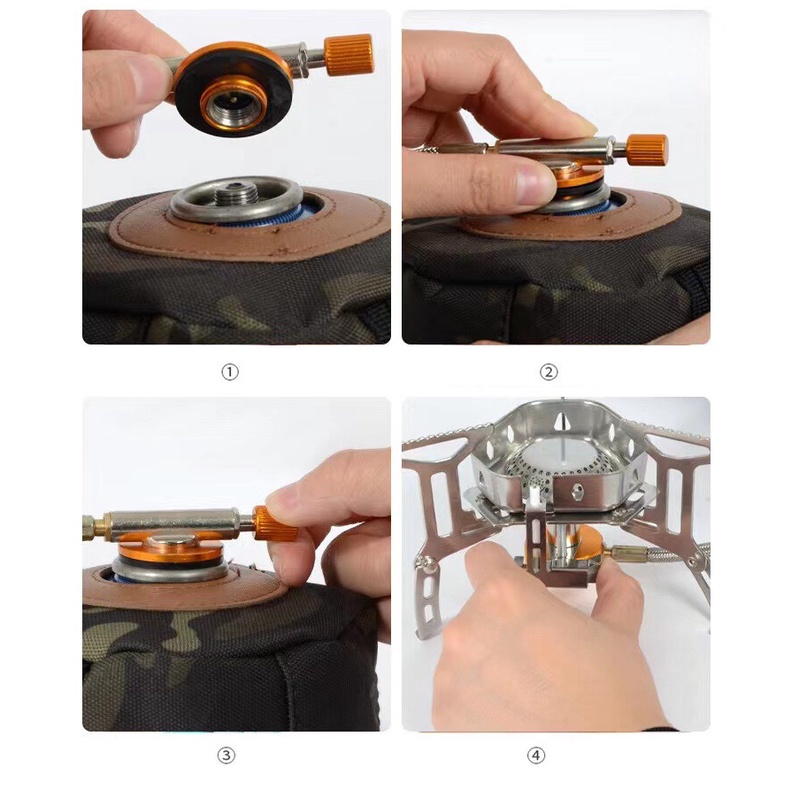 ①

②

③

④