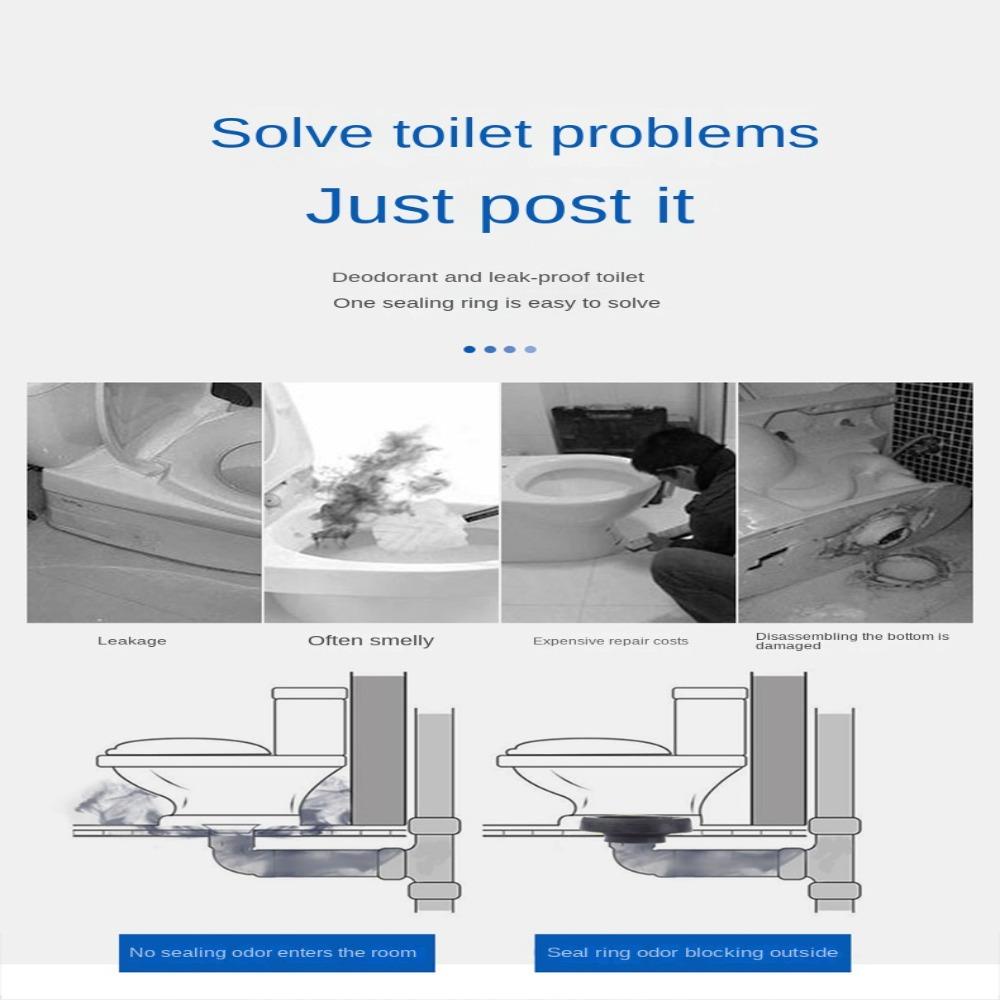 Solve toilet problems

Just post it

Deodorant and leak-proof toilet
One sealing ring is easy to solve

Leakage

Often smelly

Expensive repair costs

Disassembling the bottom is damaged

No sealing odor enters the room

Seal ring odor blocking outside