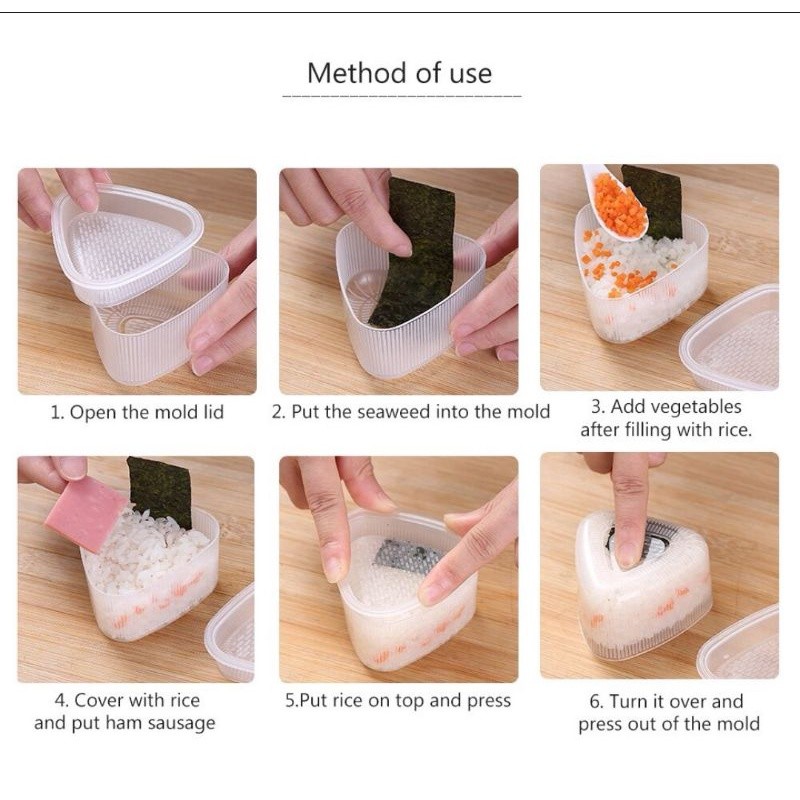 Method of use

1. Open the mold lid

2. Put the seaweed into the mold

3. Add vegetables after filling with rice.

4. Cover with rice and put ham sausage

5.Put rice on top and press

6. Turn it over and press out of the mold