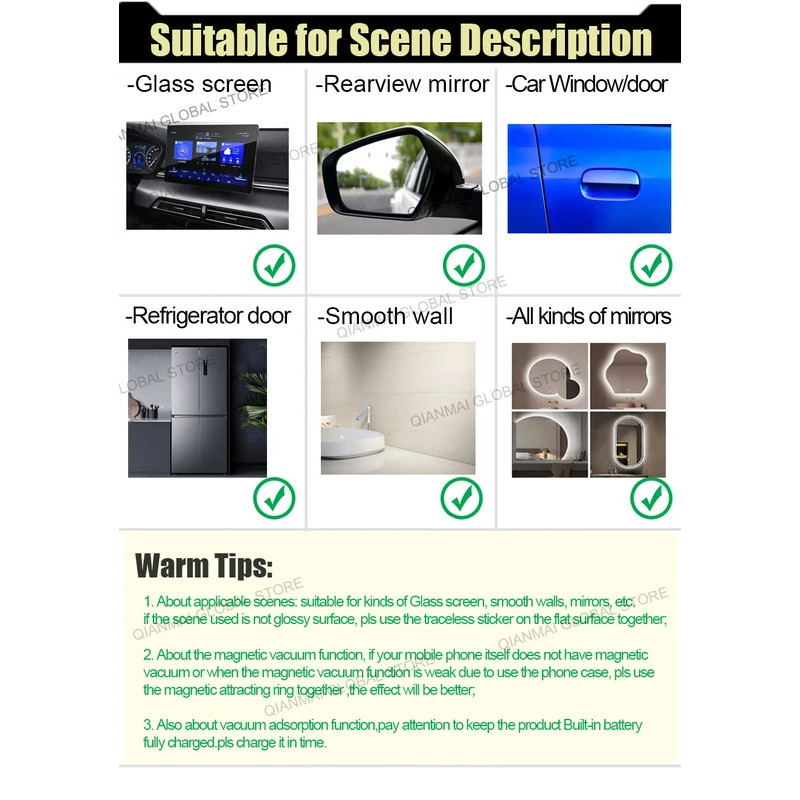 Suitable for Scene Description

-Glass screen

-Rearview mirror

-Car Window/door

-Refrigerator door

-Smooth wall

-All kinds of mirrors

QIANMAI GLOBAL STORE

Warm Tips:

1. About applicable scenes: suitable for kinds of Glass screen, smooth walls, mirrors, etc. if the scene used is not glossy surface, pls use the traceless sticker on the flat surface together;

2. About the magnetic vacuum function, if your mobile phone itself does not have magnetic vacuum or when the magnetic vacuum function is weak due to use the phone case, pls use the magnetic attracting ring together ,the effect will be better;

3. Also about vacuum adsorption function,pay attention to keep the product Built-in battery fully charged,pls charge it in time.