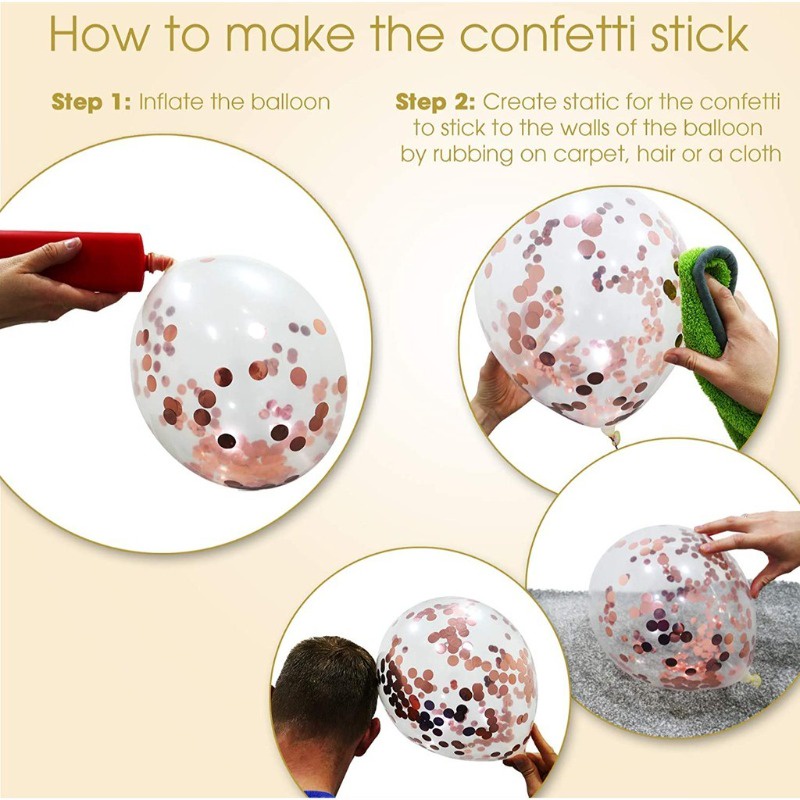 How to make the confetti stick

Step 1: Inflate the balloon

Step 2: Create static for the confetti to stick to the walls of the balloon by rubbing on carpet, hair or a cloth