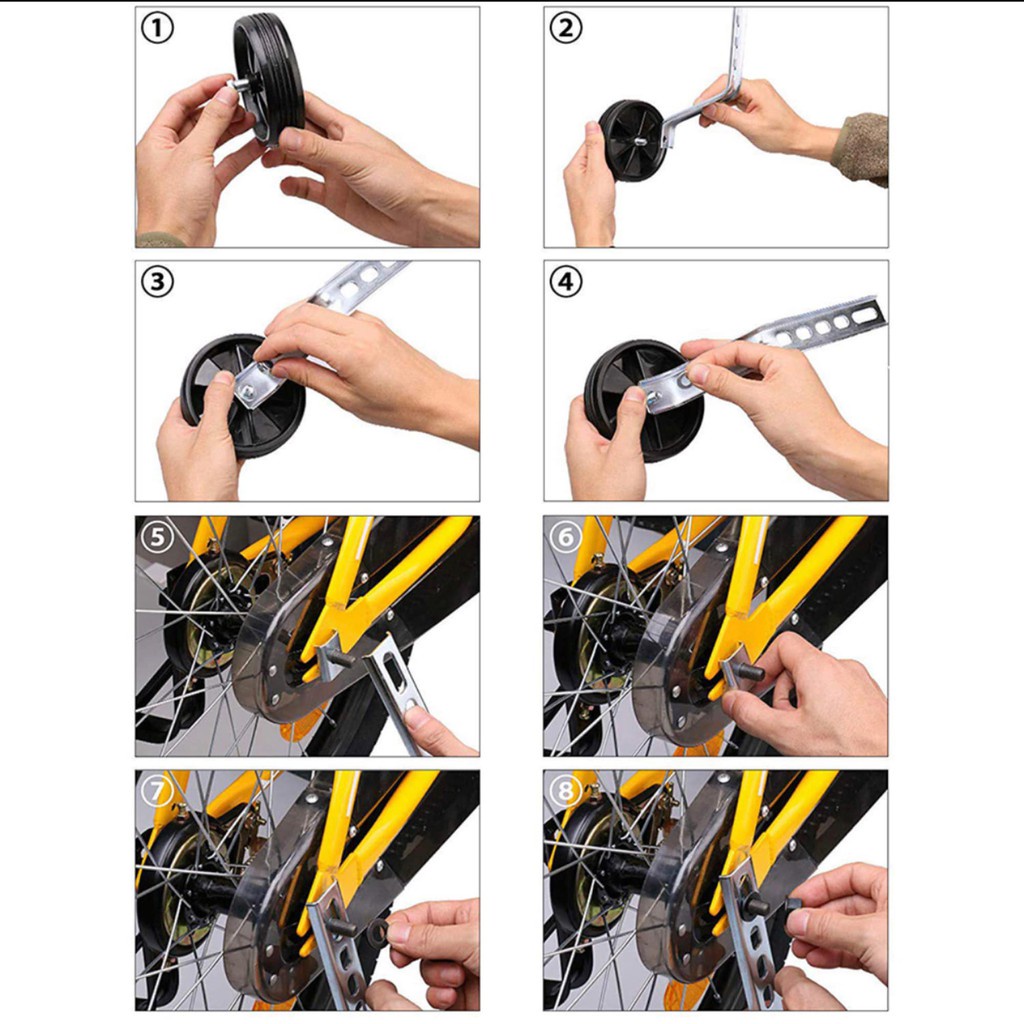 1

2

3

4

5

6

7

8