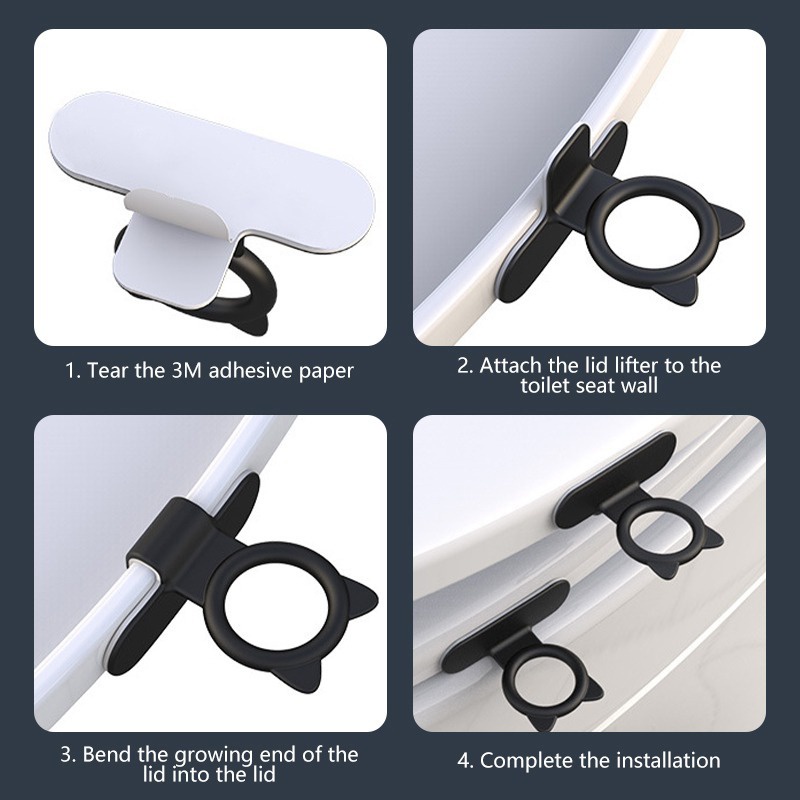 1. Tear the 3M adhesive paper

2. Attach the lid lifter to the toilet seat wall

3. Bend the growing end of the lid into the lid

4. Complete the installation