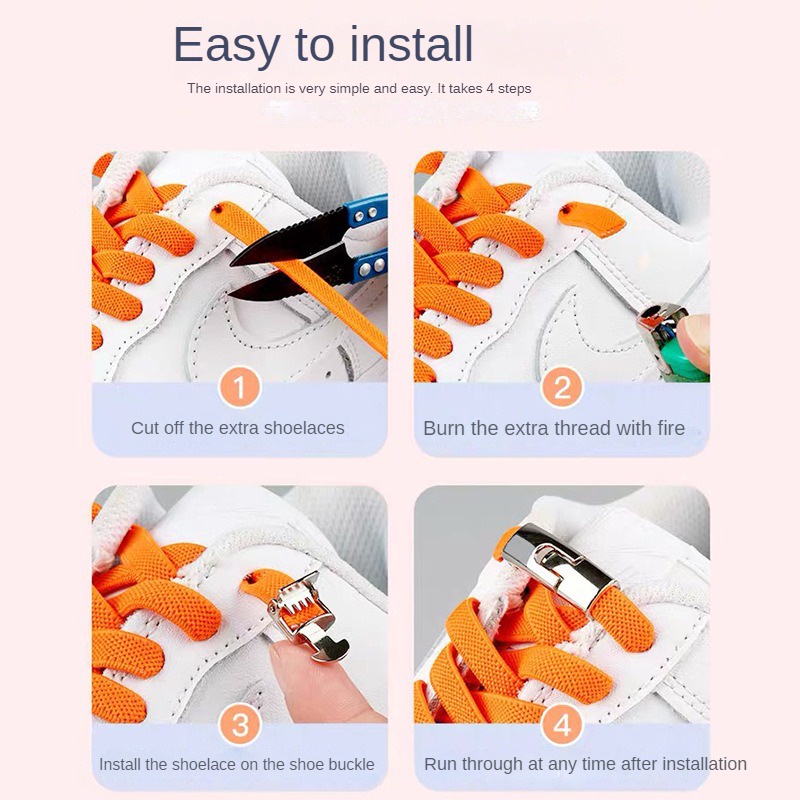 Easy to install

The installation is very simple and easy. It takes 4 steps

1

Cut off the extra shoelaces

2

Burn the extra thread with fire

3

Install the shoelace on the shoe buckle

4

Run through at any time after installation