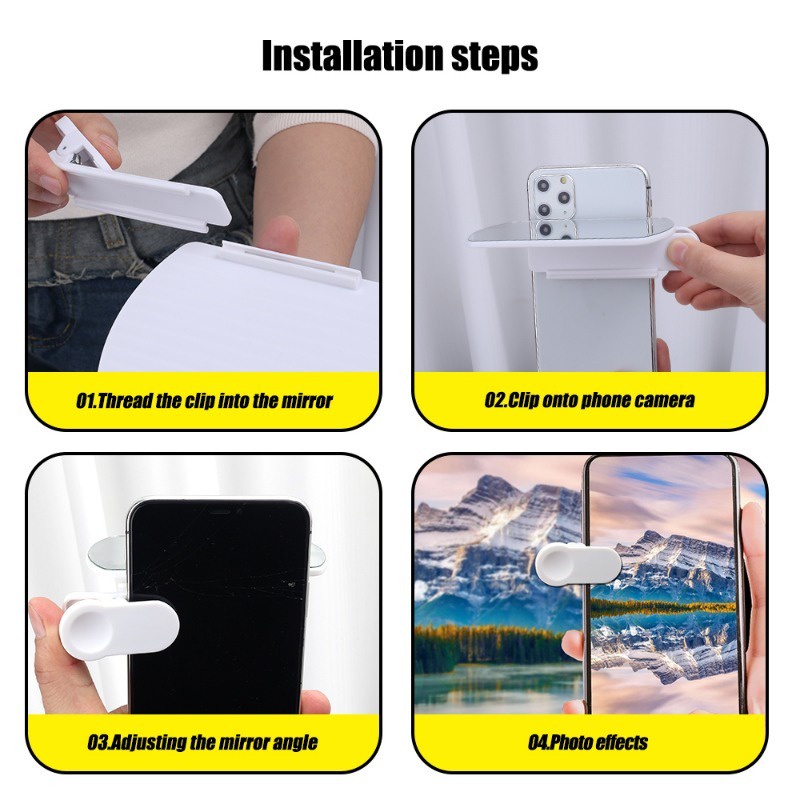 Installation steps

01.Thread the clip into the mirror

02.Clip onto phone camera

03.Adjusting the mirror angle

04.Photo effects