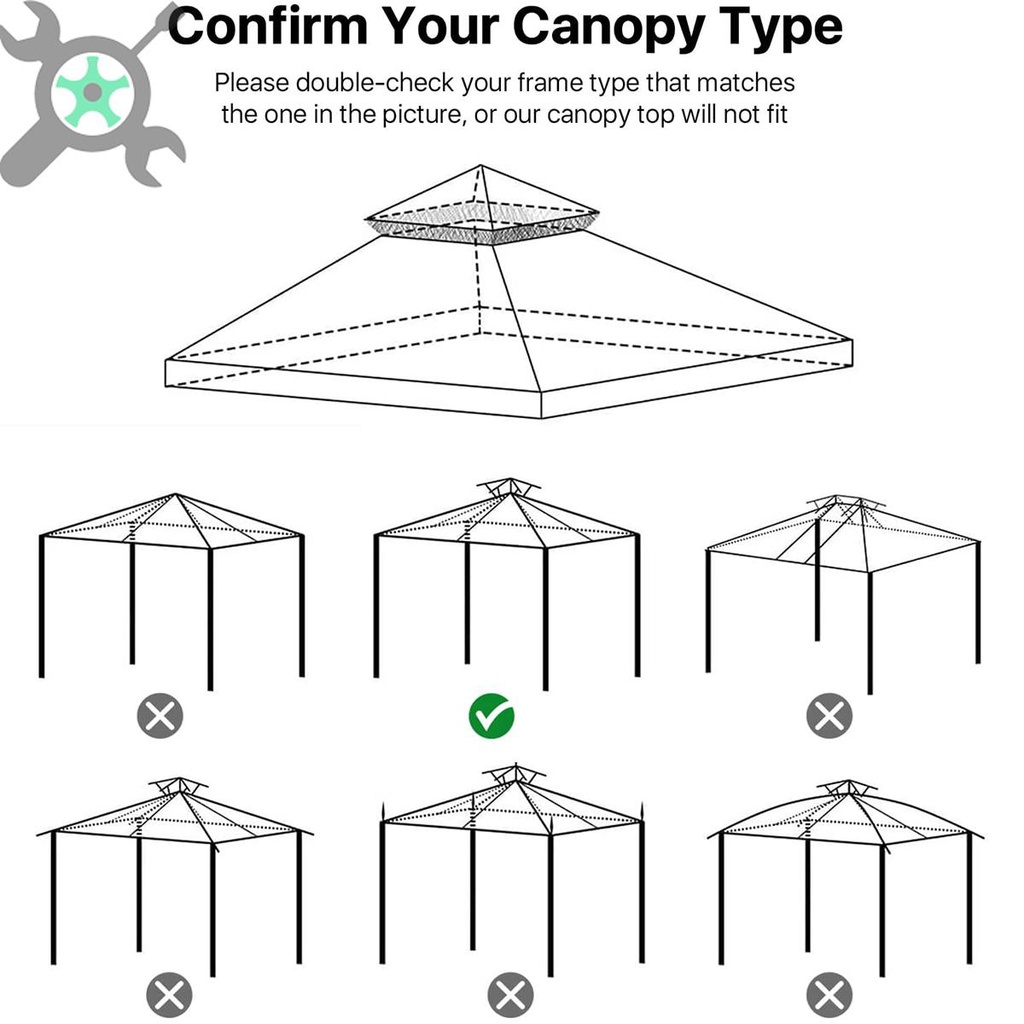 Confirm Your Canopy Type

Please double-check your frame type that matches the one in the picture, or our canopy top will not fit