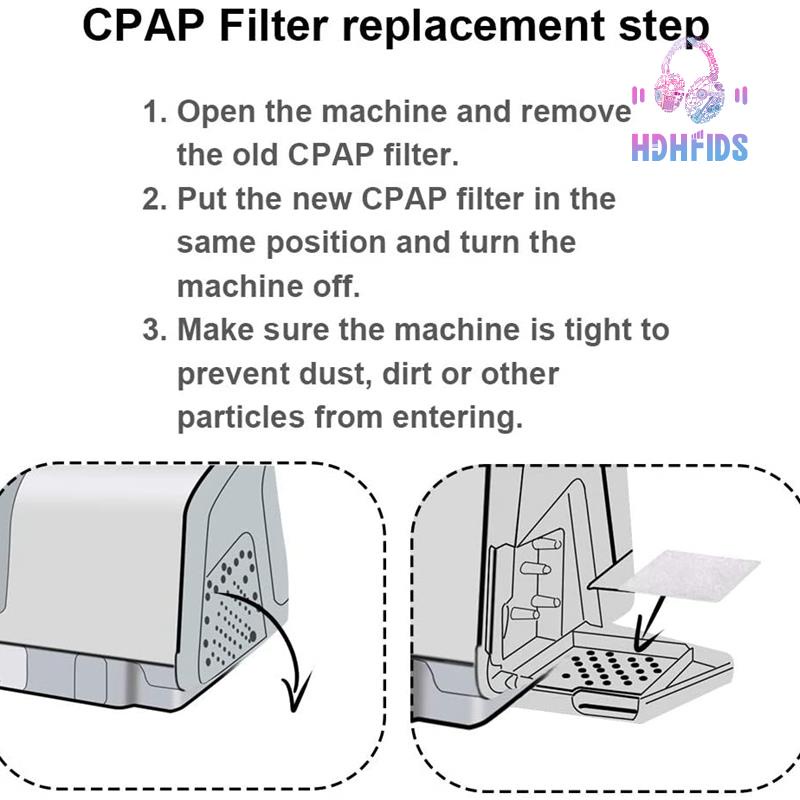 CPAP Filter replacement step

HDHFIDS

1. Open the machine and remove the old CPAP filter.
2. Put the new CPAP filter in the same position and turn the machine off.
3. Make sure the machine is tight to prevent dust, dirt or other particles from entering.