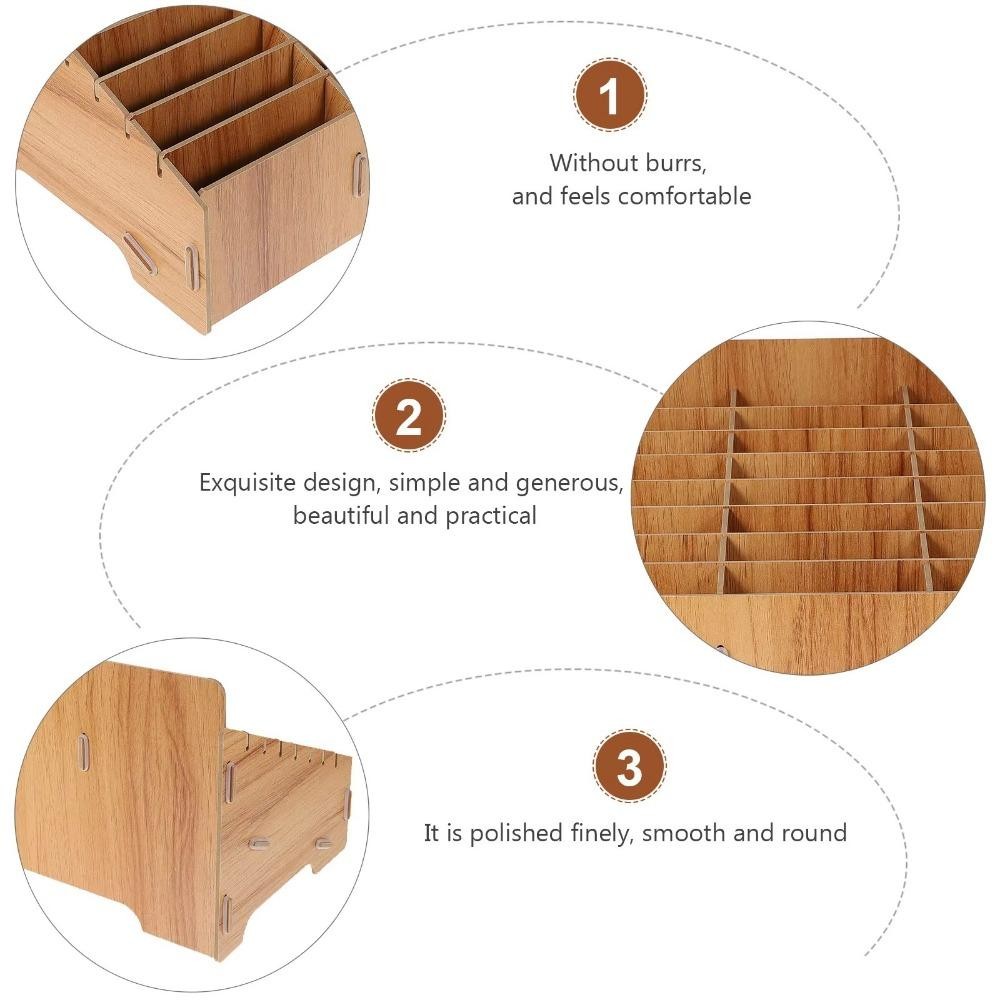 1

Without burrs, and feels comfortable

2

Exquisite design, simple and generous, beautiful and practical

3

It is polished finely, smooth and round