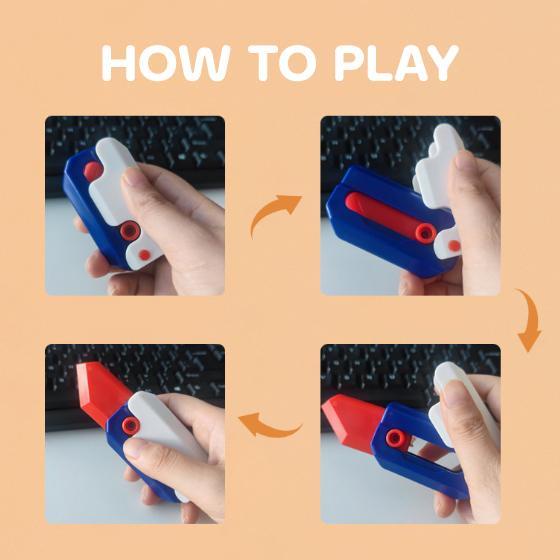 HOW TO PLAY