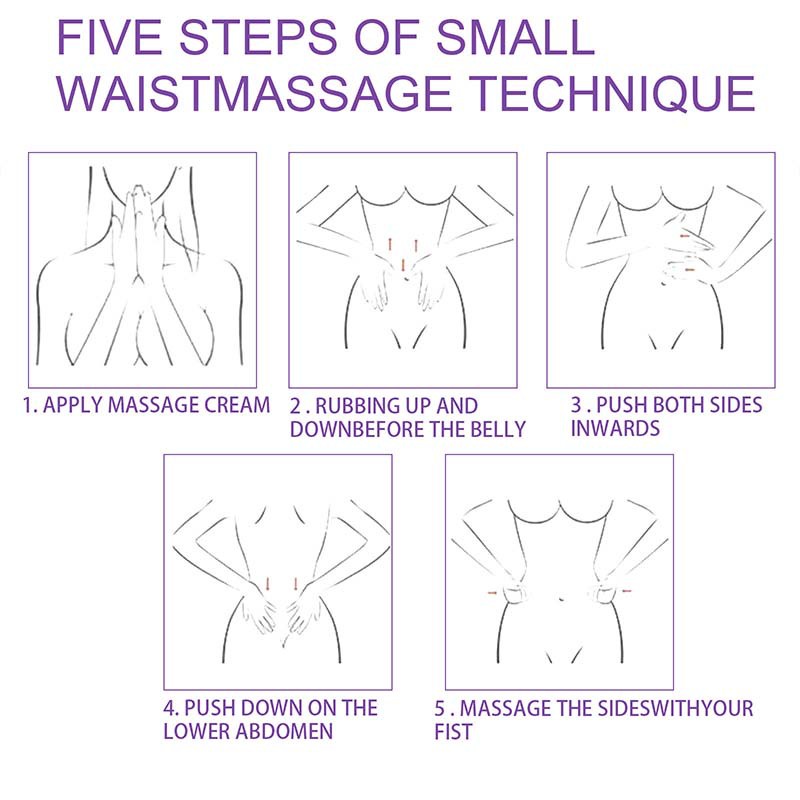 FIVE STEPS OF SMALL WAISTMASSAGE TECHNIQUE

1. APPLY MASSAGE CREAM

2 . RUBBING UP AND DOWNBEFORE THE BELLY

3 . PUSH BOTH SIDES INWARDS

4. PUSH DOWN ON THE LOWER ABDOMEN

5 . MASSAGE THE SIDESWITHYOUR FIST