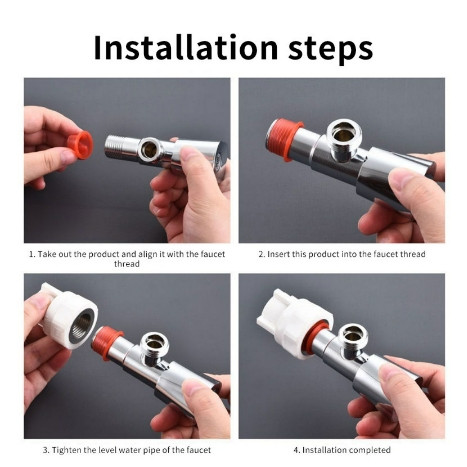 Installation steps

1. Take out the product and align it with the faucet thread

2. Insert this product into the faucet thread

3. Tighten the level water pipe of the faucet

4. Installation completed