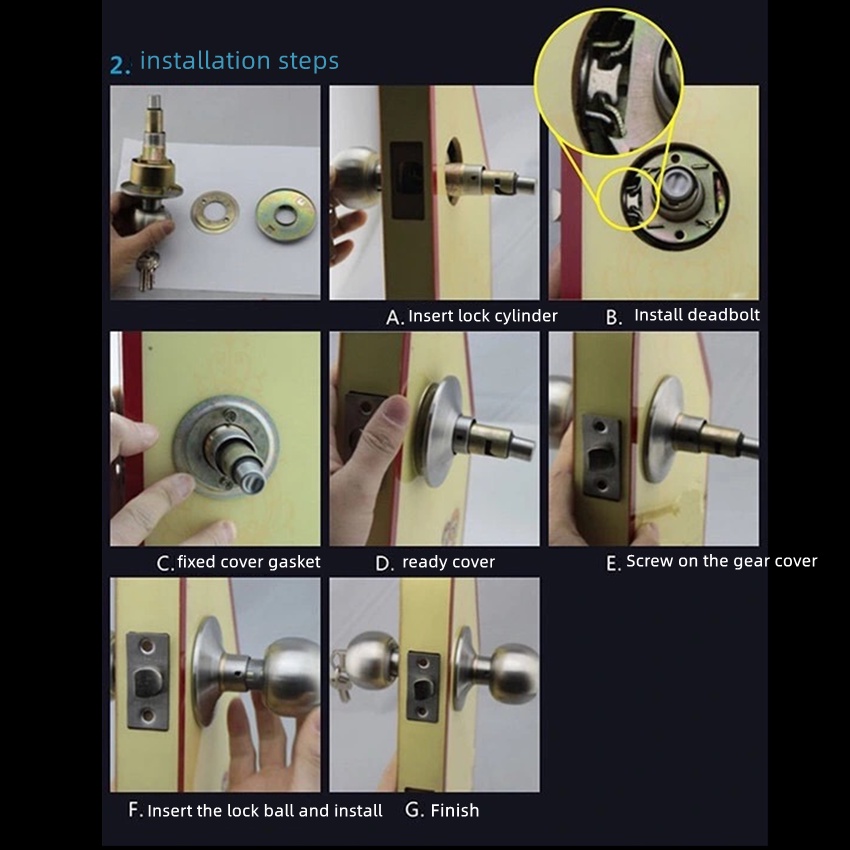 2. installation steps

A. Insert lock cylinder

B. Install deadbolt

C. fixed cover gasket

D. ready cover

E. Screw on the gear cover

F. Insert the lock ball and install

G. Finish