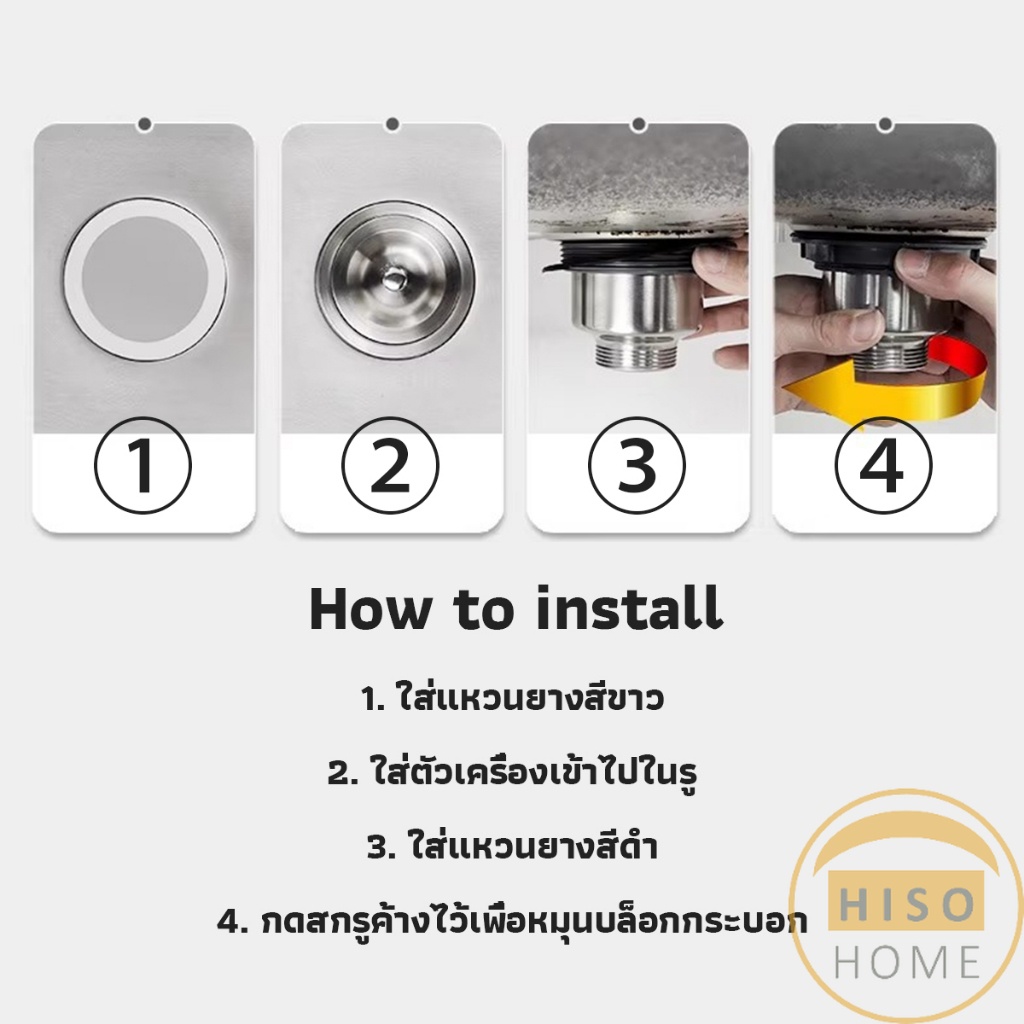 1

2

3

4

How to install

1. ใส่แหวนยางสีขาว

2. ใส่ตัวเครื่องเข้าไปในรู

3. ใส่แหวนยางสีดำ

4. กดสกรูค้างไว้เพื่อหมุนบล็อกกระบอก

HISO
HOME