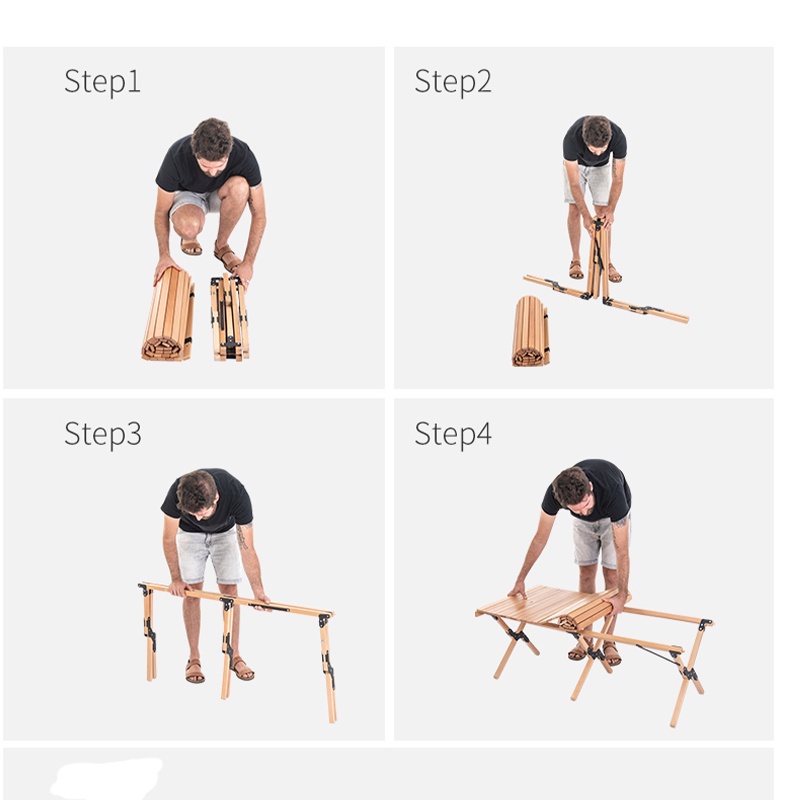 Step1

Step2

Step3

Step4