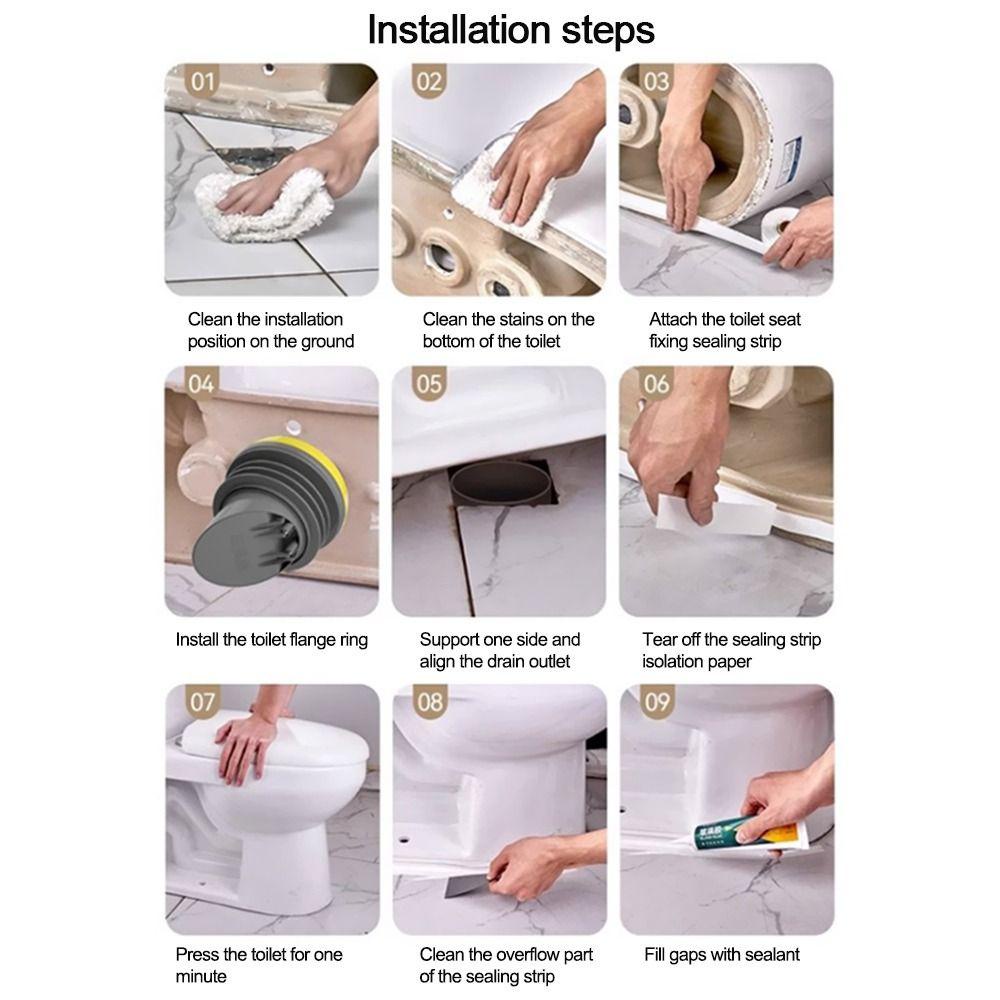 Installation steps

01

Clean the installation position on the ground

02

Clean the stains on the bottom of the toilet

03

Attach the toilet seat fixing sealing strip

04

Install the toilet flange ring

05

Support one side and align the drain outlet

06

Tear off the sealing strip isolation paper

07

Press the toilet for one minute

08

Clean the overflow part of the sealing strip

09

Fill gaps with sealant