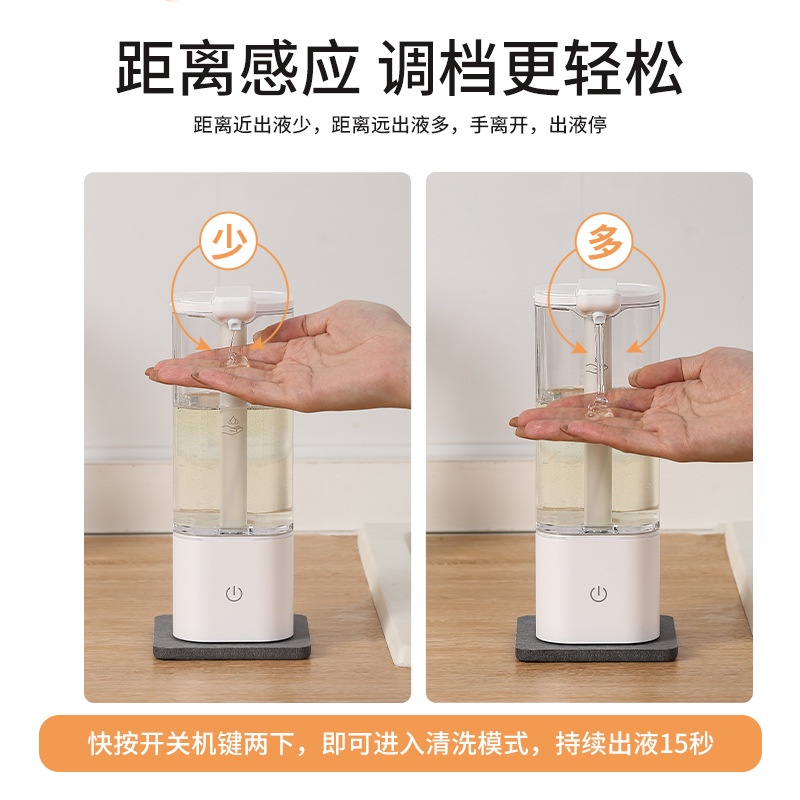 距离感应 调档更轻松

距离近出液少，距离远出液多，手离开，出液停

少

多

快按开关机键两下，即可进入清洗模式，持续出液15秒