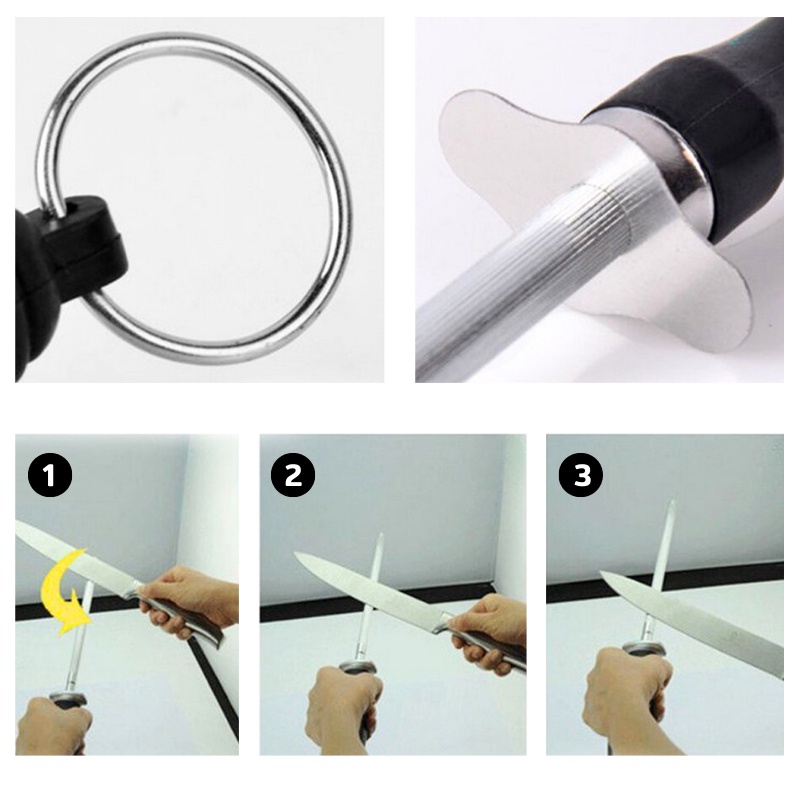 1
2
3