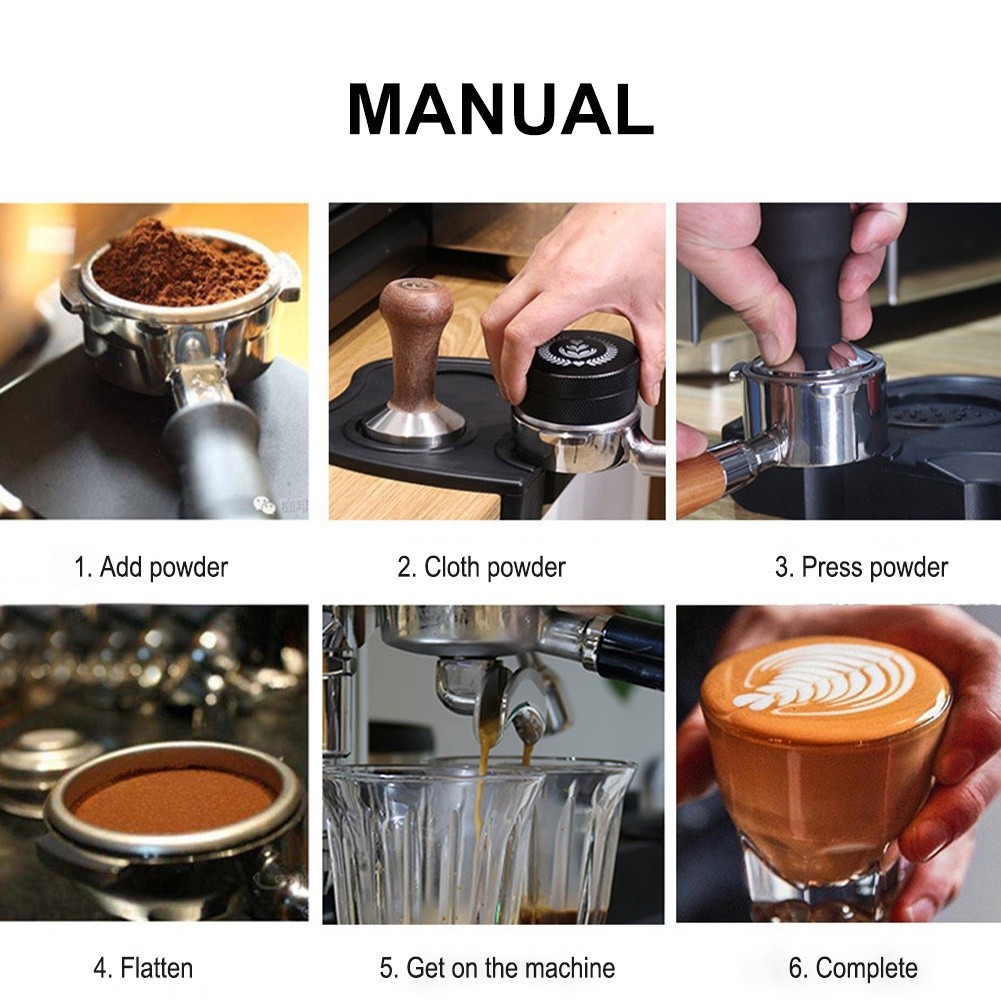 MANUAL

1. Add powder

2. Cloth powder

3. Press powder

4. Flatten

5. Get on the machine

6. Complete