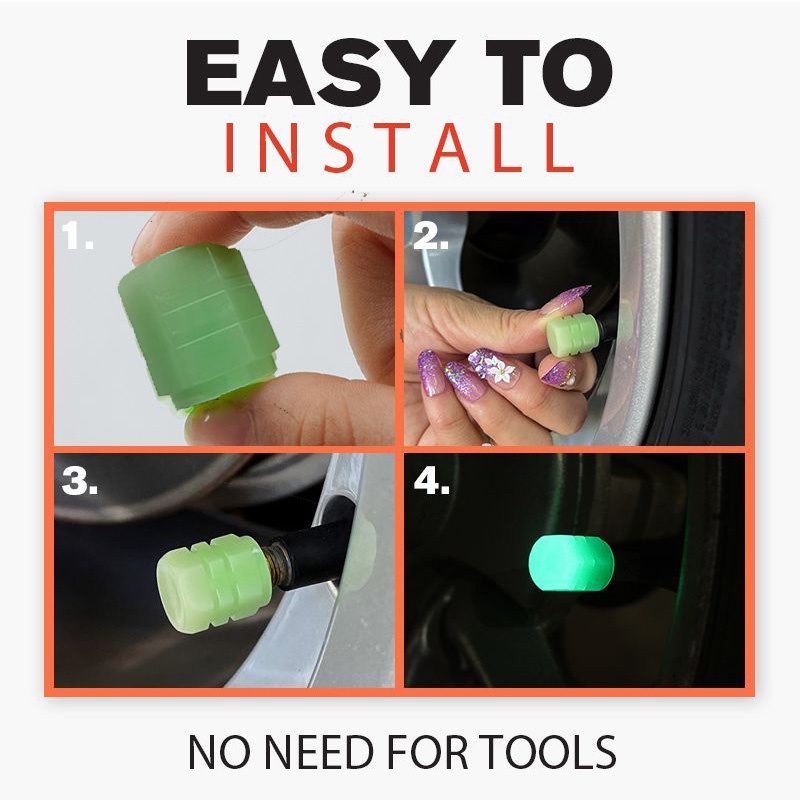 EASY TO
INSTALL

1.

2.

3.

4.

NO NEED FOR TOOLS