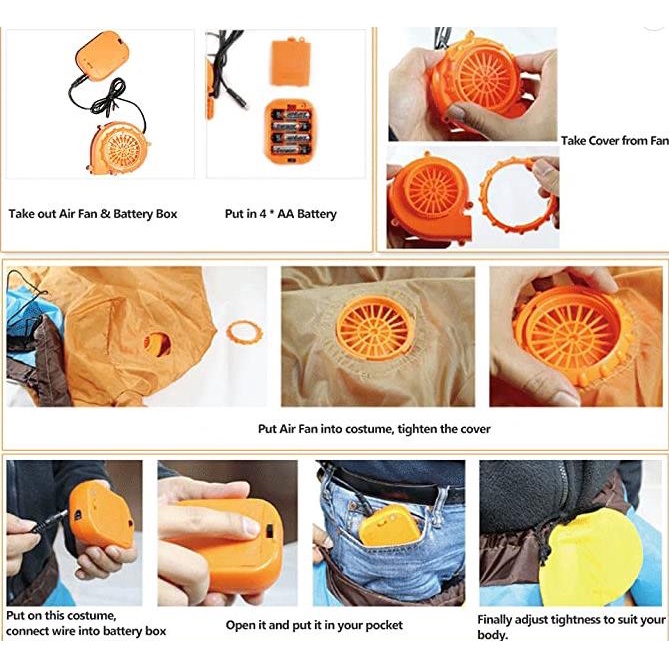 Take out Air Fan & Battery Box

Put in 4 * AA Battery

Take Cover from Fan

Put Air Fan into costume, tighten the cover

Put on this costume, connect wire into battery box

Open it and put it in your pocket

Finally adjust tightness to suit your body.