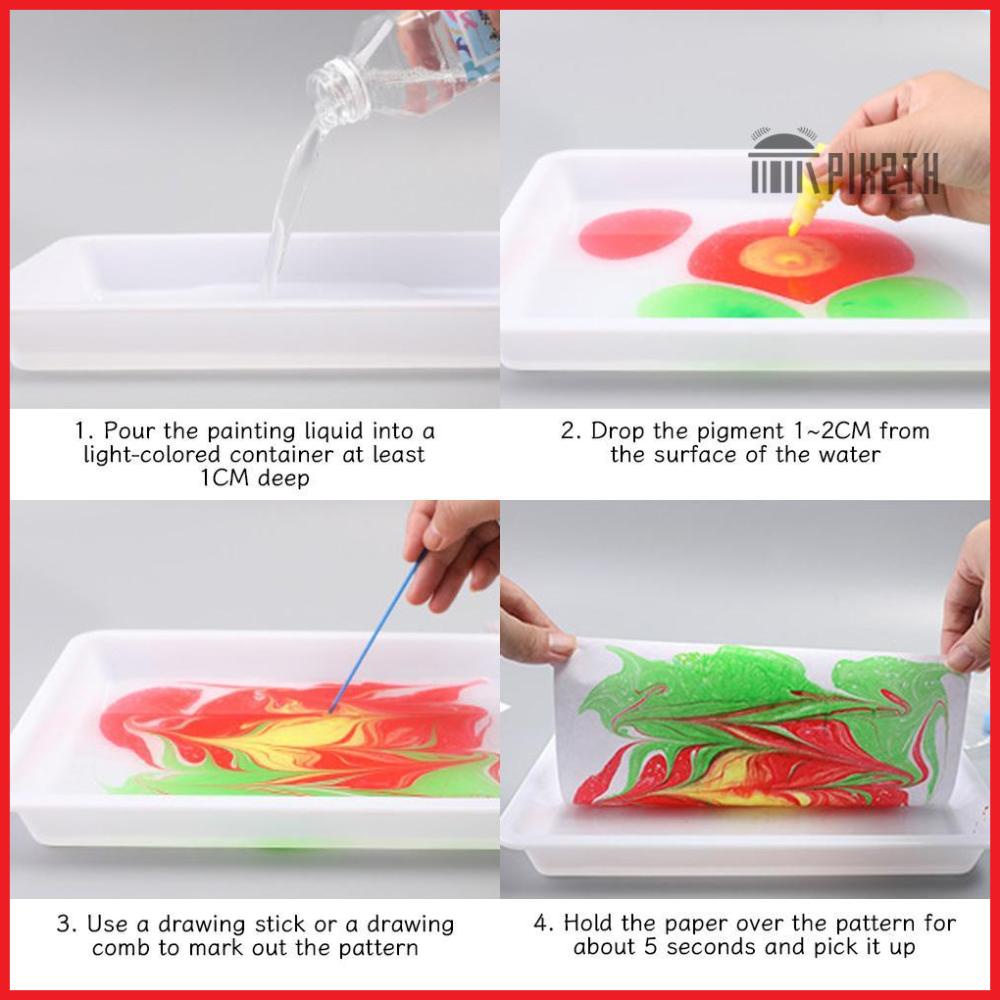 PIKETH

1. Pour the painting liquid into a light-colored container at least 1CM deep

2. Drop the pigment 1~2CM from the surface of the water

3. Use a drawing stick or a drawing comb to mark out the pattern

4. Hold the paper over the pattern for about 5 seconds and pick it up