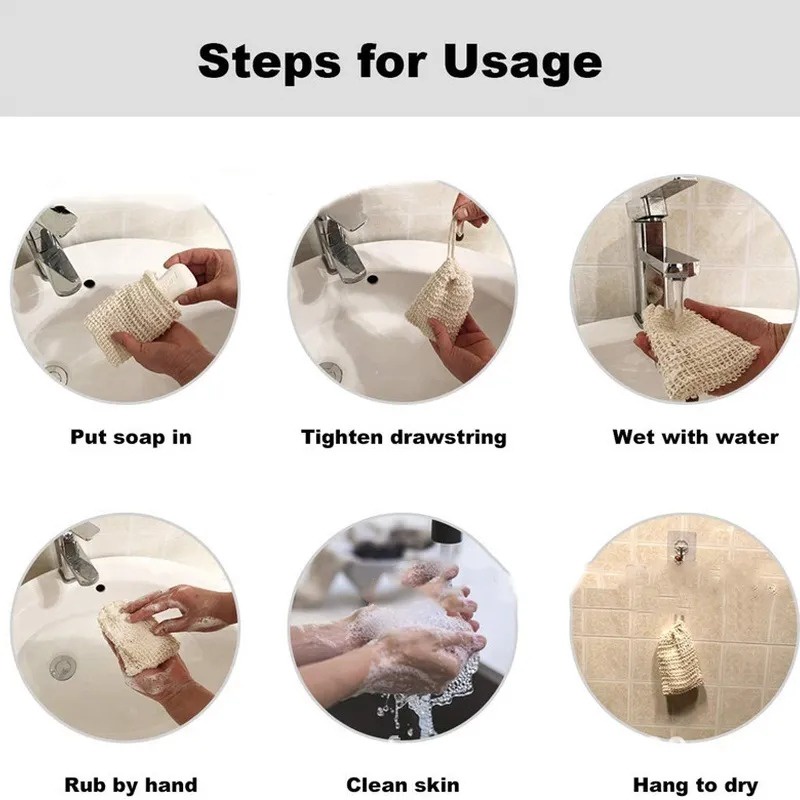 Steps for Usage

Put soap in

Tighten drawstring

Wet with water

Rub by hand

Clean skin

Hang to dry