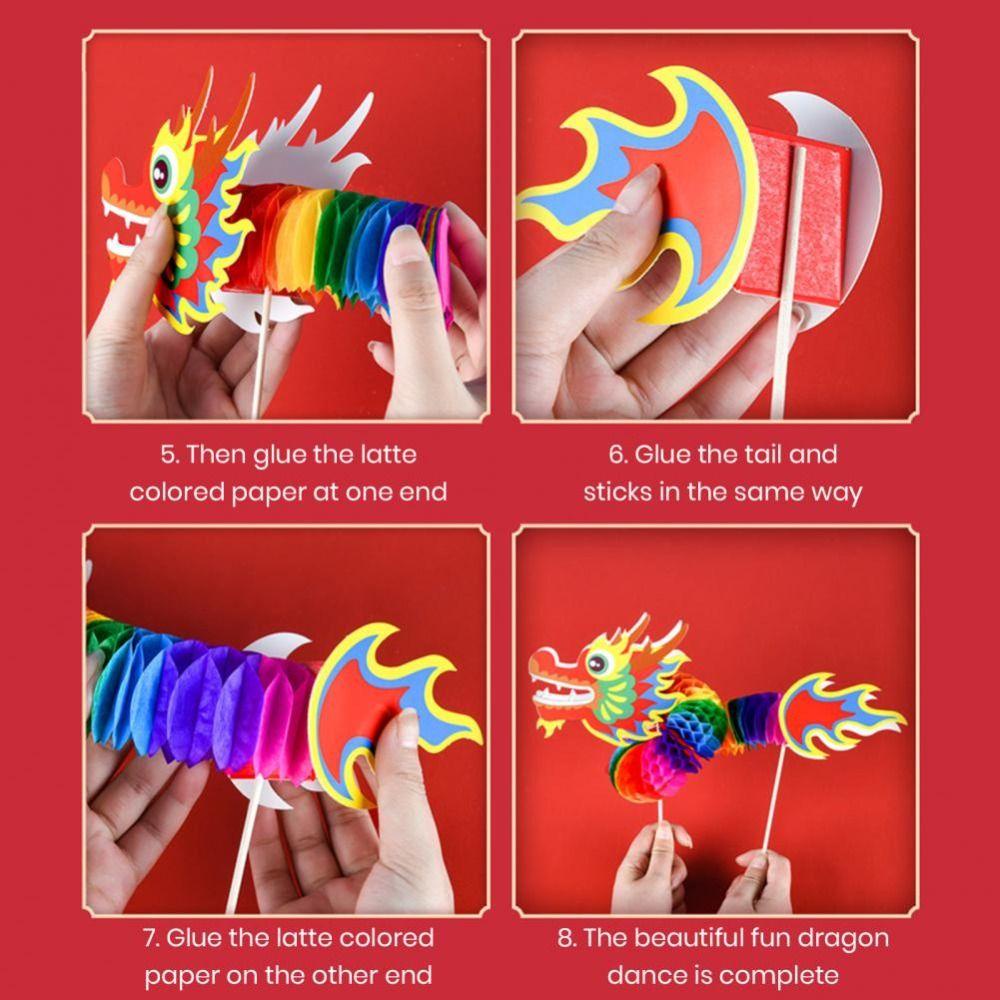 5. Then glue the latte colored paper at one end

6. Glue the tail and sticks in the same way

7. Glue the latte colored paper on the other end

8. The beautiful fun dragon dance is complete