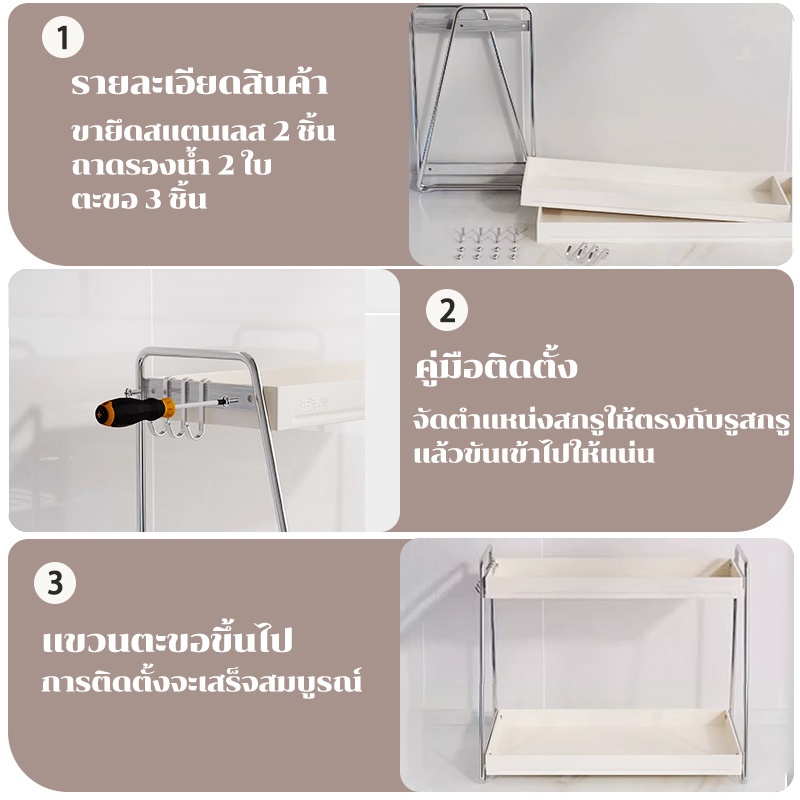 1

รายละเอียดสินค้า

ขายึดสแตนเลส 2 ชิ้น
ถาดรองน้ำ 2 ใบ
ตะขอ 3 ชิ้น

2

คู่มือติดตั้ง

จัดตำแหน่งสกรูให้ตรงกับรูสกรู แล้วขันเข้าไปให้แน่น

3

แขวนตะขอขึ้นไป
การติดตั้งจะเสร็จสมบูรณ์