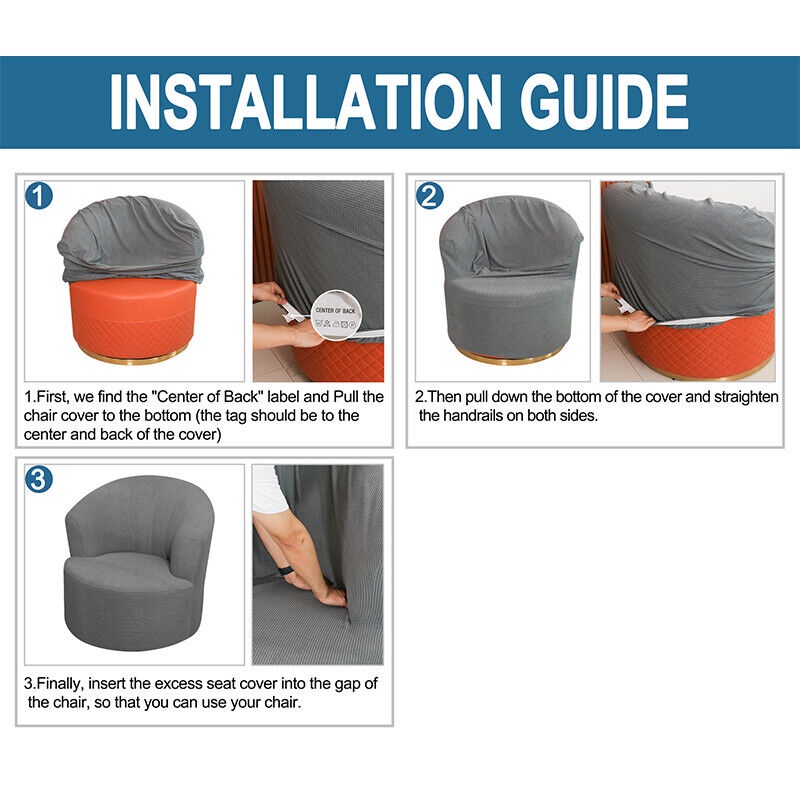 INSTALLATION GUIDE

1

CENTER OF BACK

1.First, we find the "Center of Back" label and Pull the chair cover to the bottom (the tag should be to the center and back of the cover)

2

2.Then pull down the bottom of the cover and straighten the handrails on both sides.

3

3.Finally, insert the excess seat cover into the gap of the chair, so that you can use your chair.