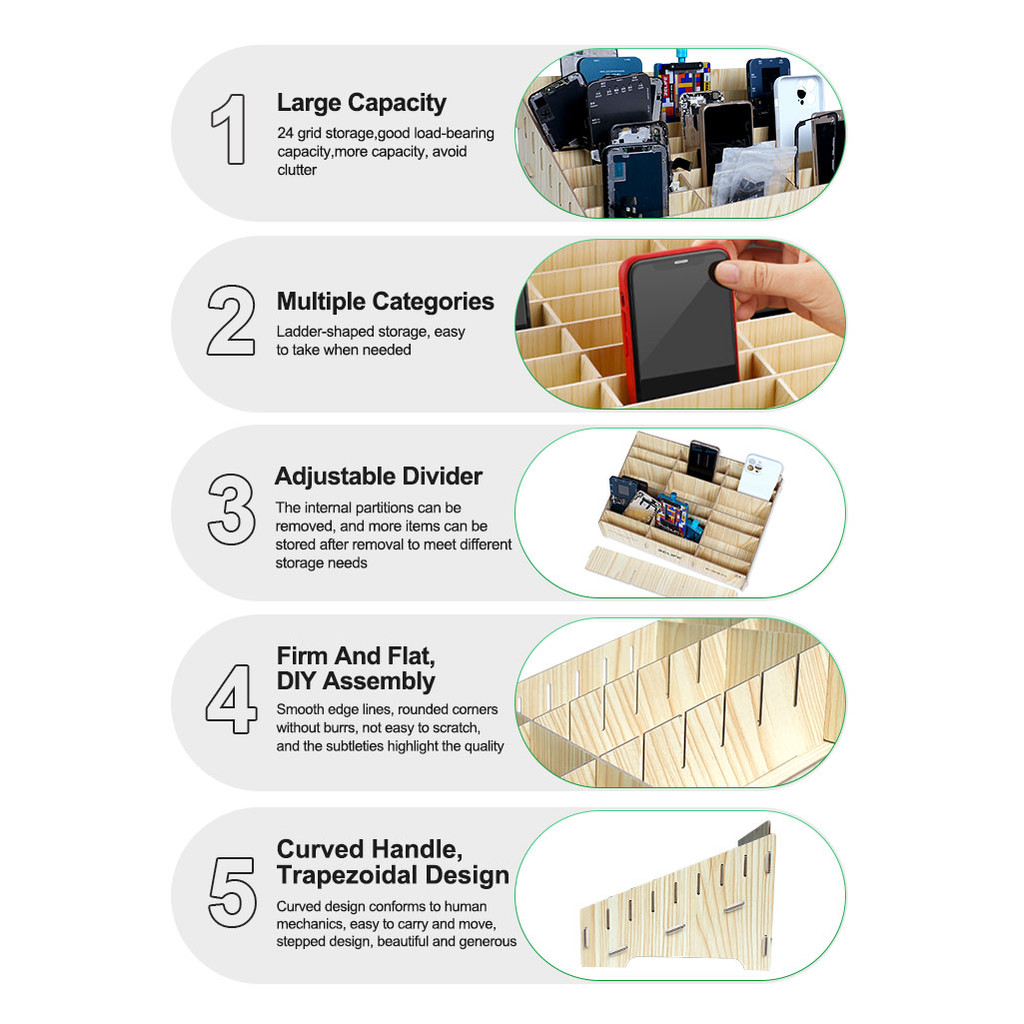 1
Large Capacity
24 grid storage,good load-bearing capacity,more capacity, avoid clutter

2
Multiple Categories
Ladder-shaped storage, easy to take when needed

3
Adjustable Divider
The internal partitions can be removed, and more items can be stored after removal to meet different storage needs

4
Firm And Flat, DIY Assembly
Smooth edge lines, rounded corners without burrs, not easy to scratch, and the subtleties highlight the quality

5
Curved Handle, Trapezoidal Design
Curved design conforms to human mechanics, easy to carry and move, stepped design, beautiful and generous