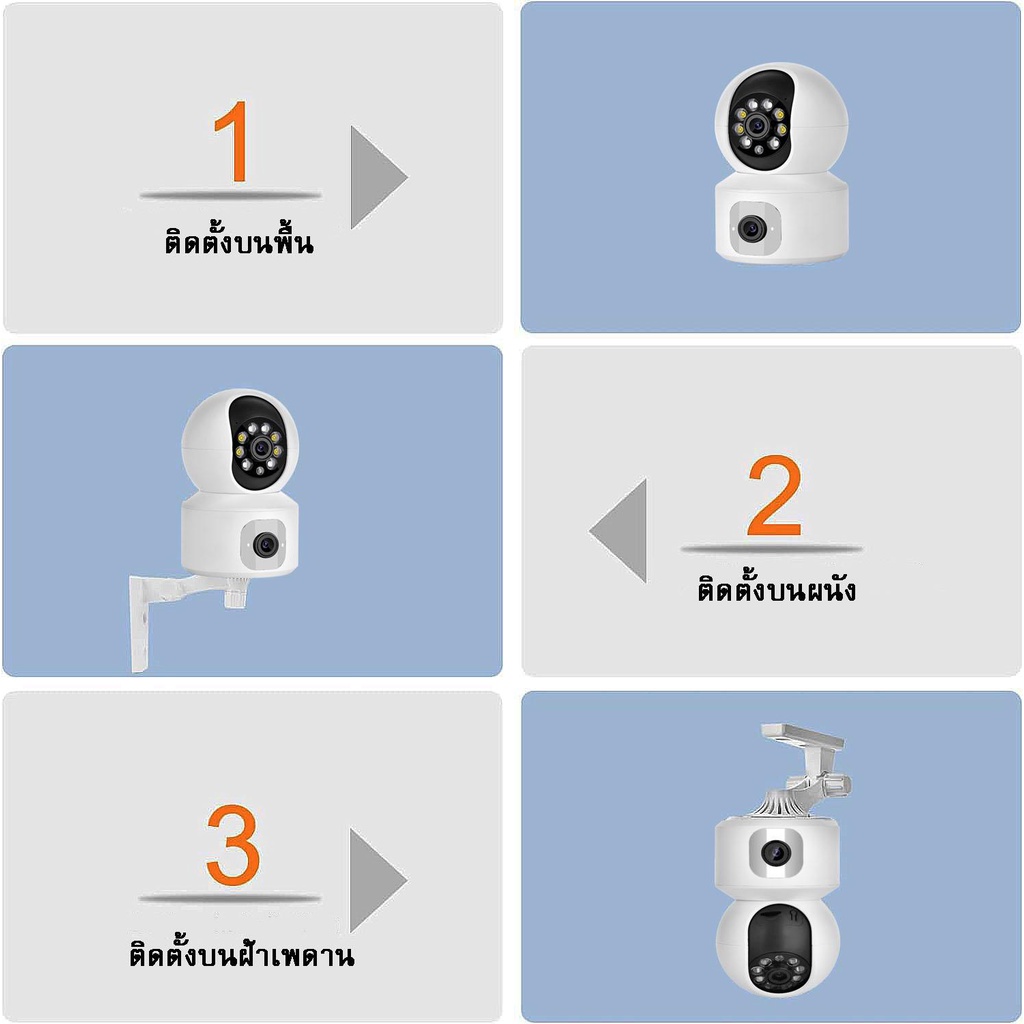 1
ติดตั้งบนพื้น

2
ติดตั้งบนผนัง

3
ติดตั้งบนฝ้าเพดาน