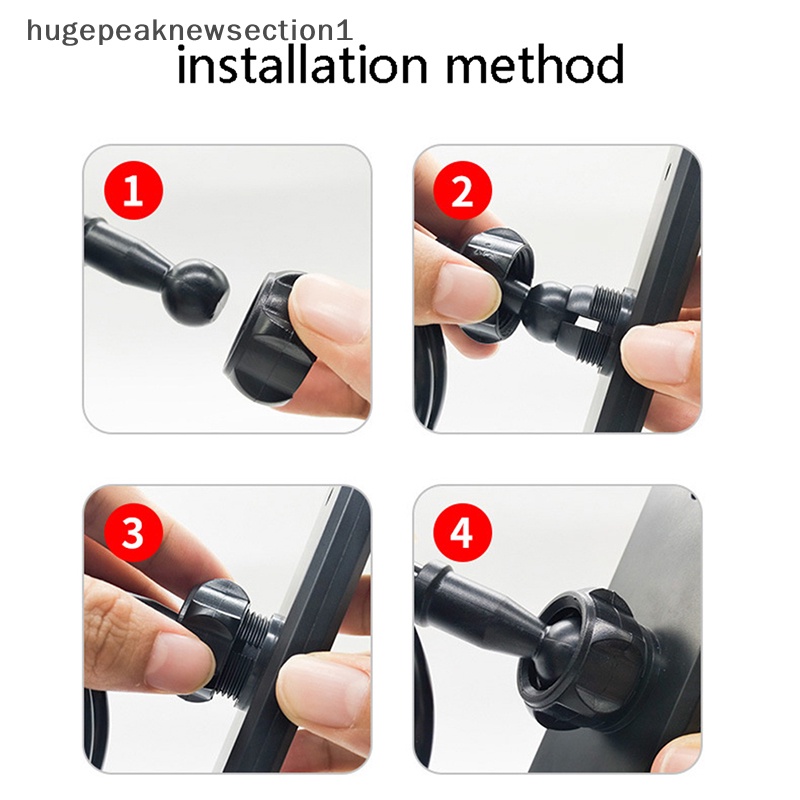 hugepeaknewsection1
installation method

1

2

3

4