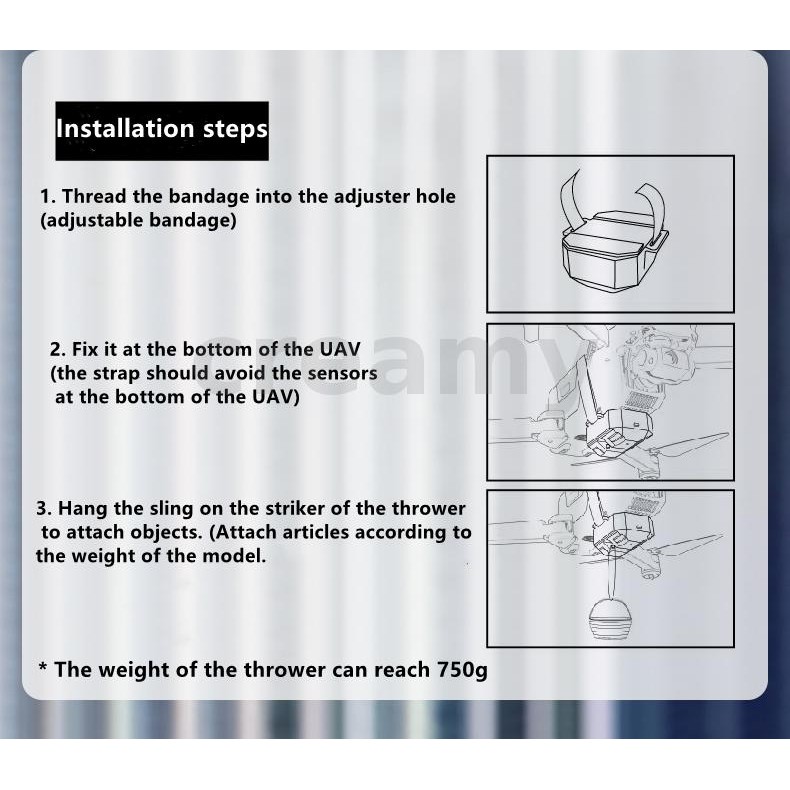 Installation steps

1. Thread the bandage into the adjuster hole (adjustable bandage)

2. Fix it at the bottom of the UAV (the strap should avoid the sensors at the bottom of the UAV)

creamy

3. Hang the sling on the striker of the thrower to attach objects. (Attach articles according to the weight of the model.

* The weight of the thrower can reach 750g