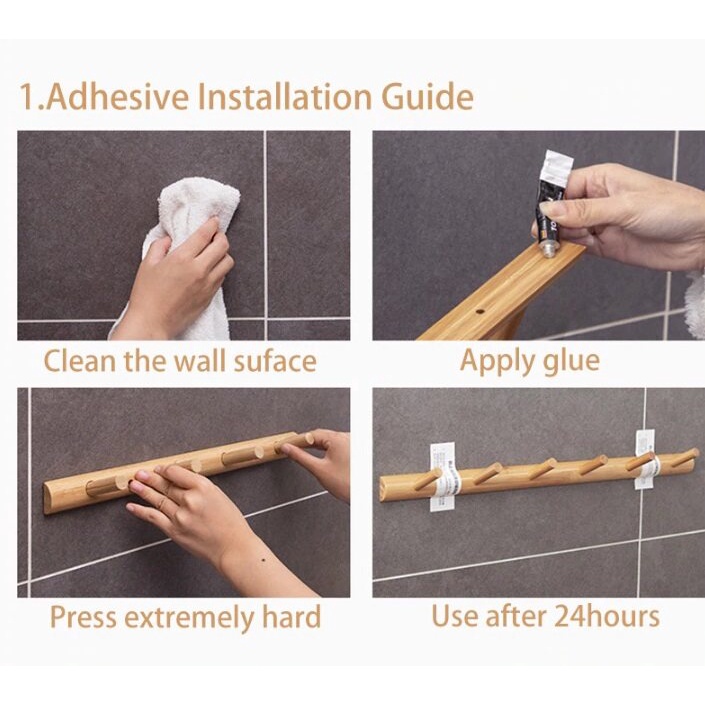 1.Adhesive Installation Guide

Clean the wall suface

Apply glue

Press extremely hard

Use after 24hours