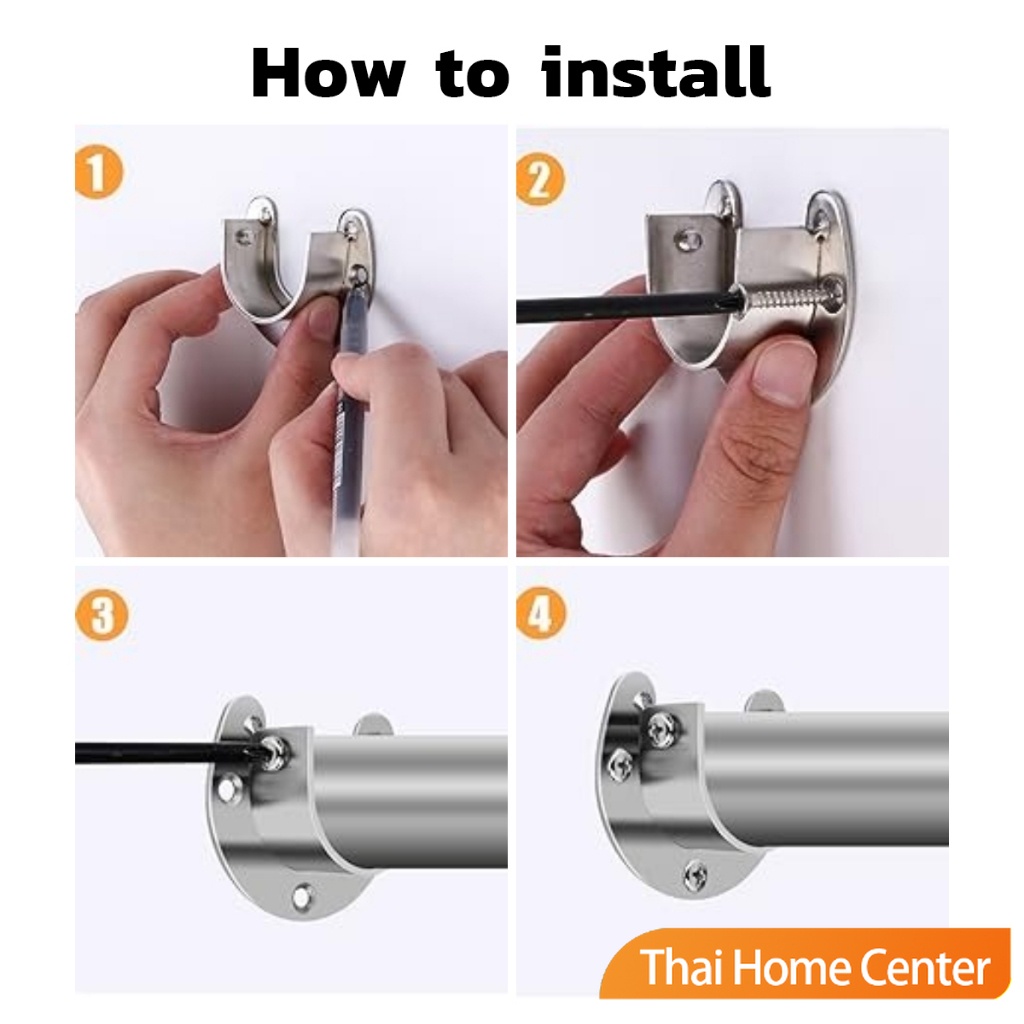 How to install

1

2

3

4

Thai Home Center