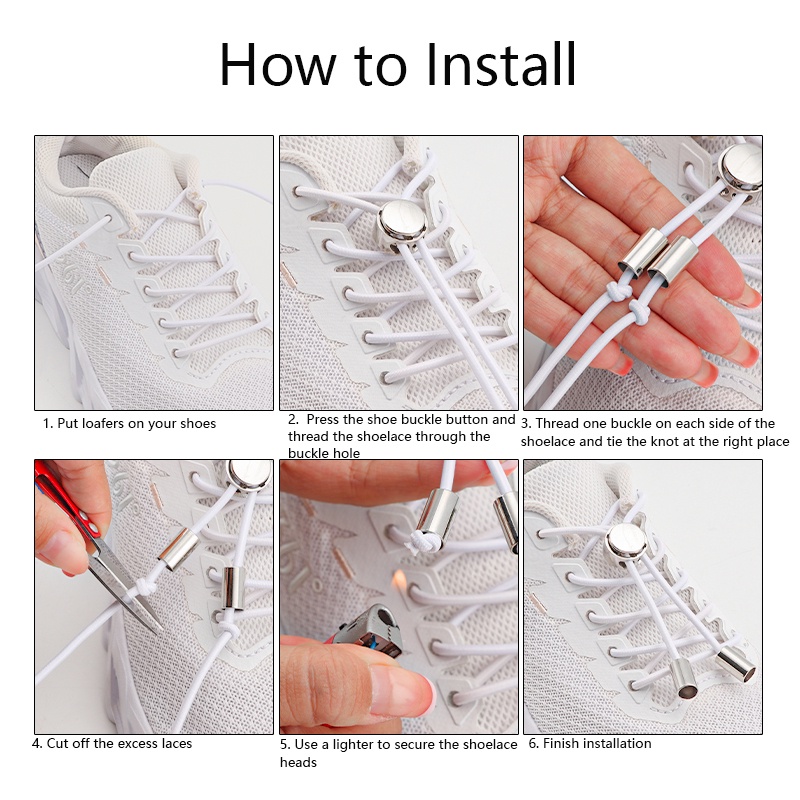 How to Install

1. Put loafers on your shoes

2. Press the shoe buckle button and thread the shoelace through the buckle hole

3. Thread one buckle on each side of the shoelace and tie the knot at the right place

4. Cut off the excess laces

5. Use a lighter to secure the shoelace heads

6. Finish installation