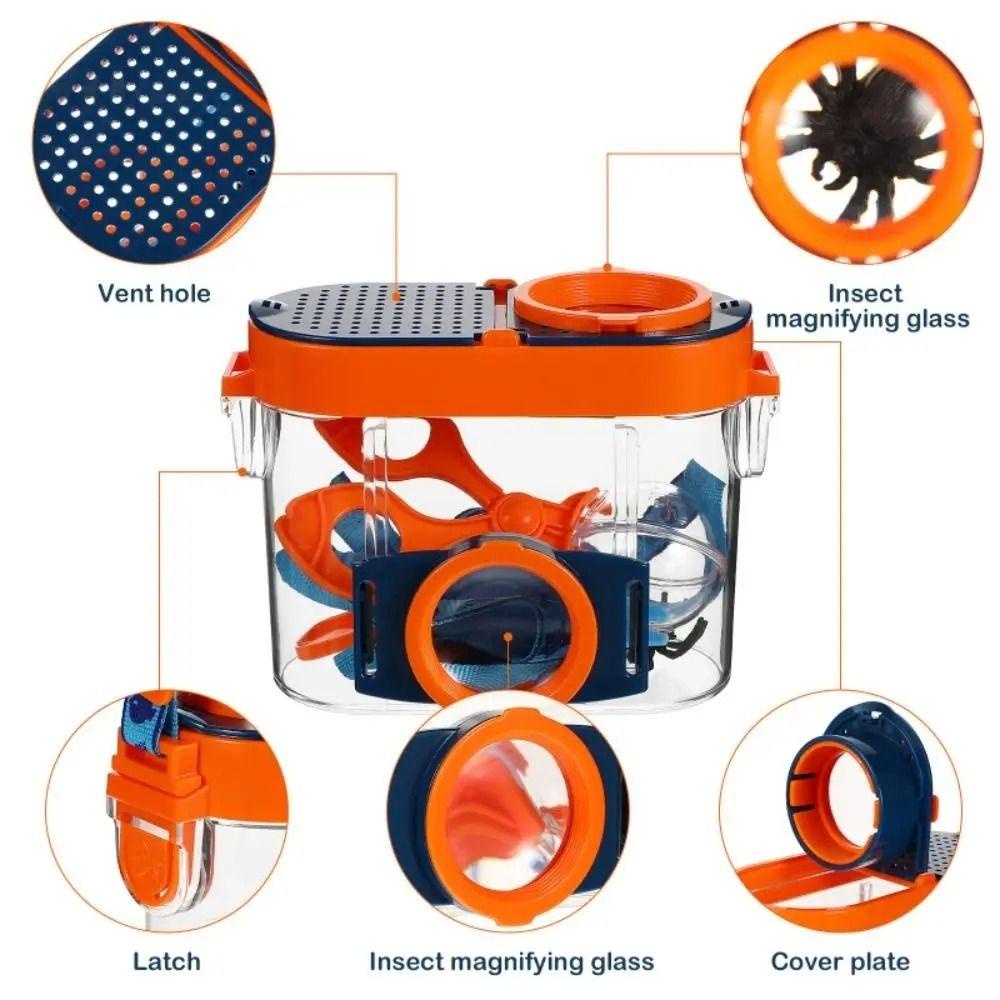 Vent hole

Insect magnifying glass

Latch

Insect magnifying glass

Cover plate