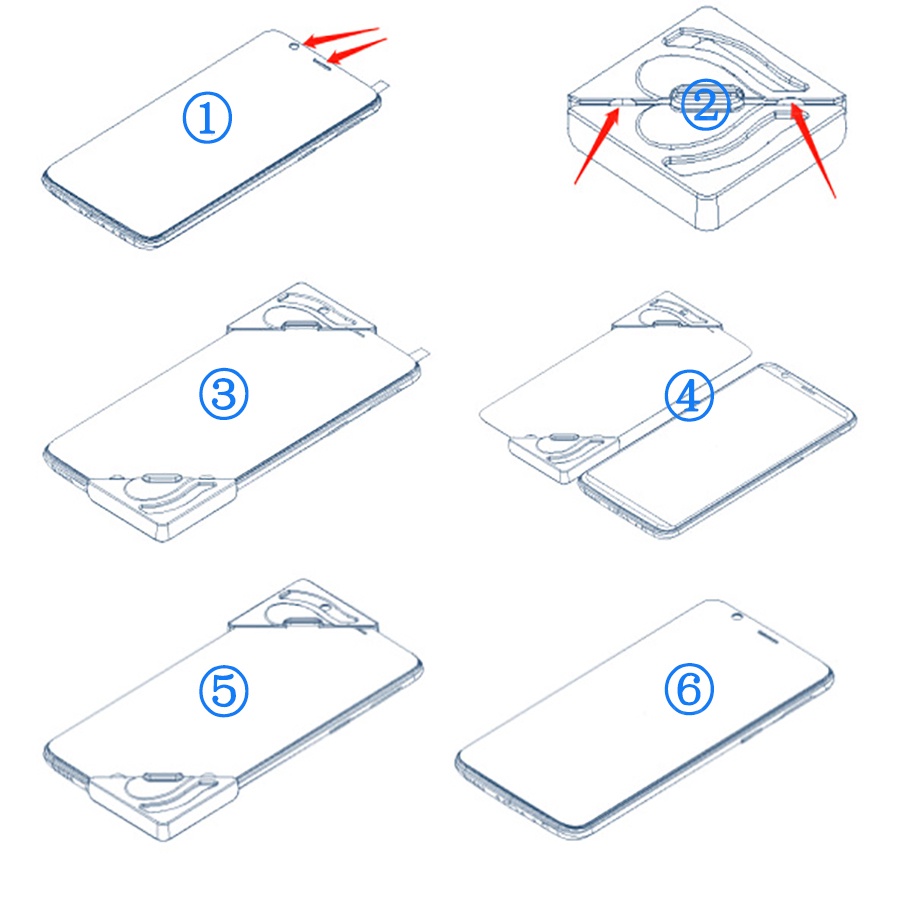 ①

②

③

④

⑤

⑥