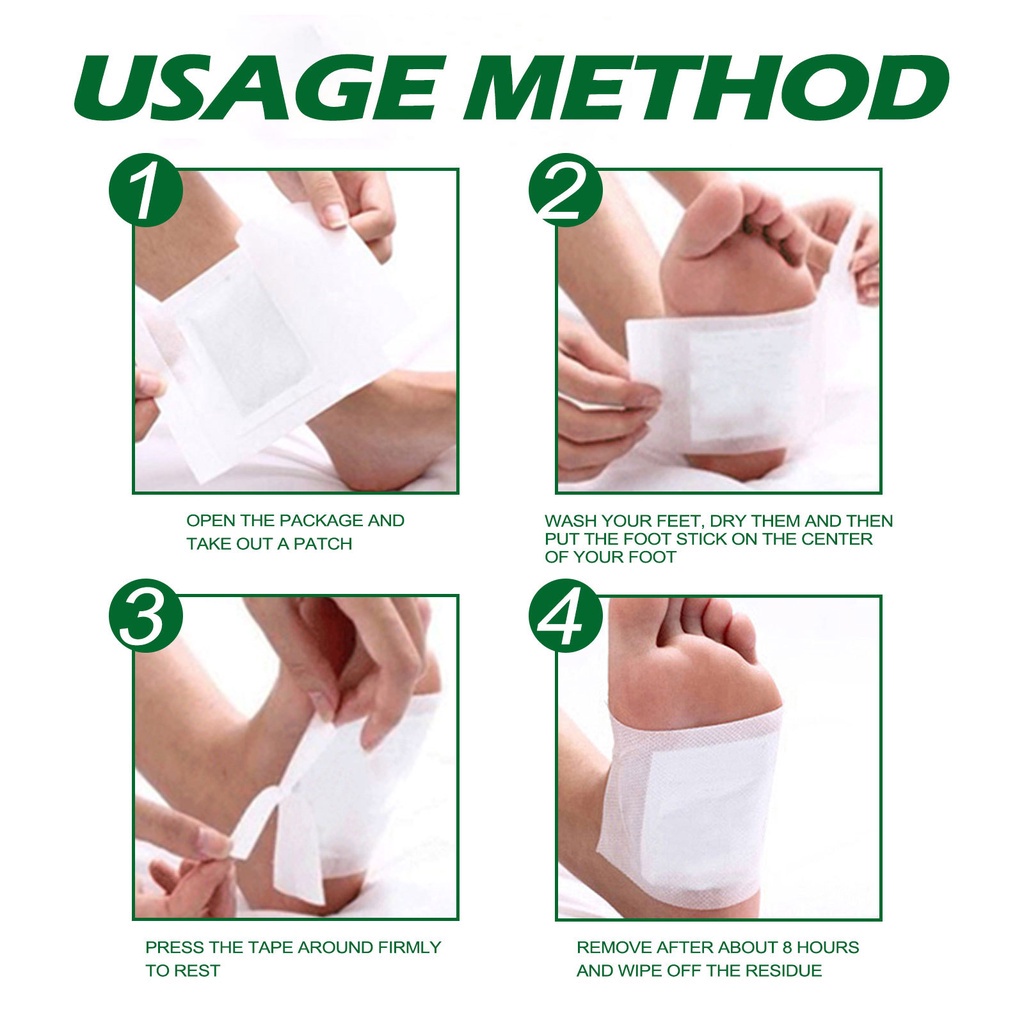 USAGE METHOD

1

OPEN THE PACKAGE AND TAKE OUT A PATCH

2

WASH YOUR FEET, DRY THEM AND THEN PUT THE FOOT STICK ON THE CENTER OF YOUR FOOT

3

PRESS THE TAPE AROUND FIRMLY TO REST

4

REMOVE AFTER ABOUT 8 HOURS AND WIPE OFF THE RESIDUE