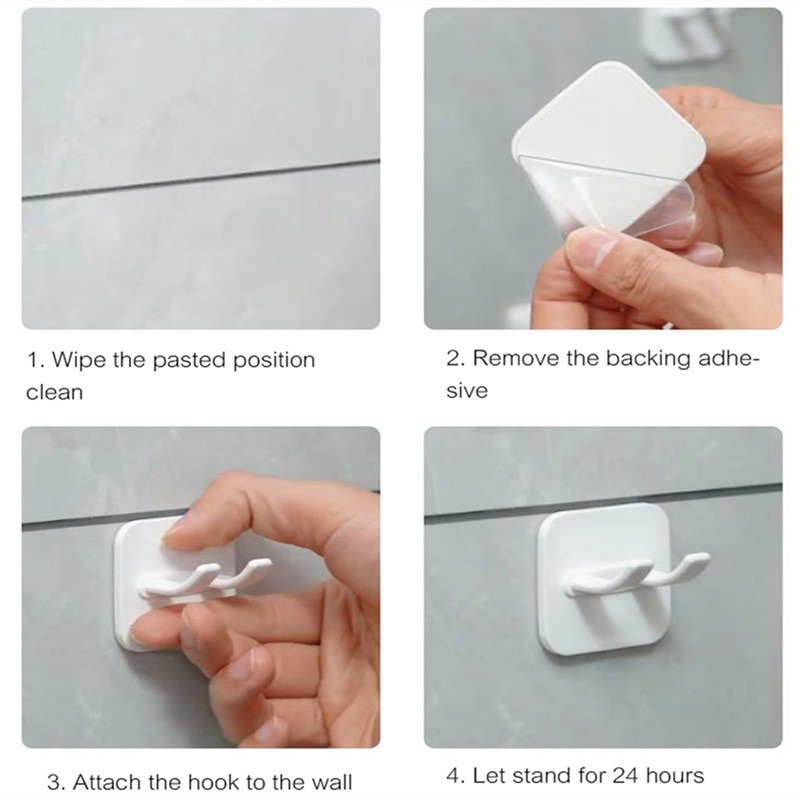 1. Wipe the pasted position clean

2. Remove the backing adhesive

3. Attach the hook to the wall

4. Let stand for 24 hours