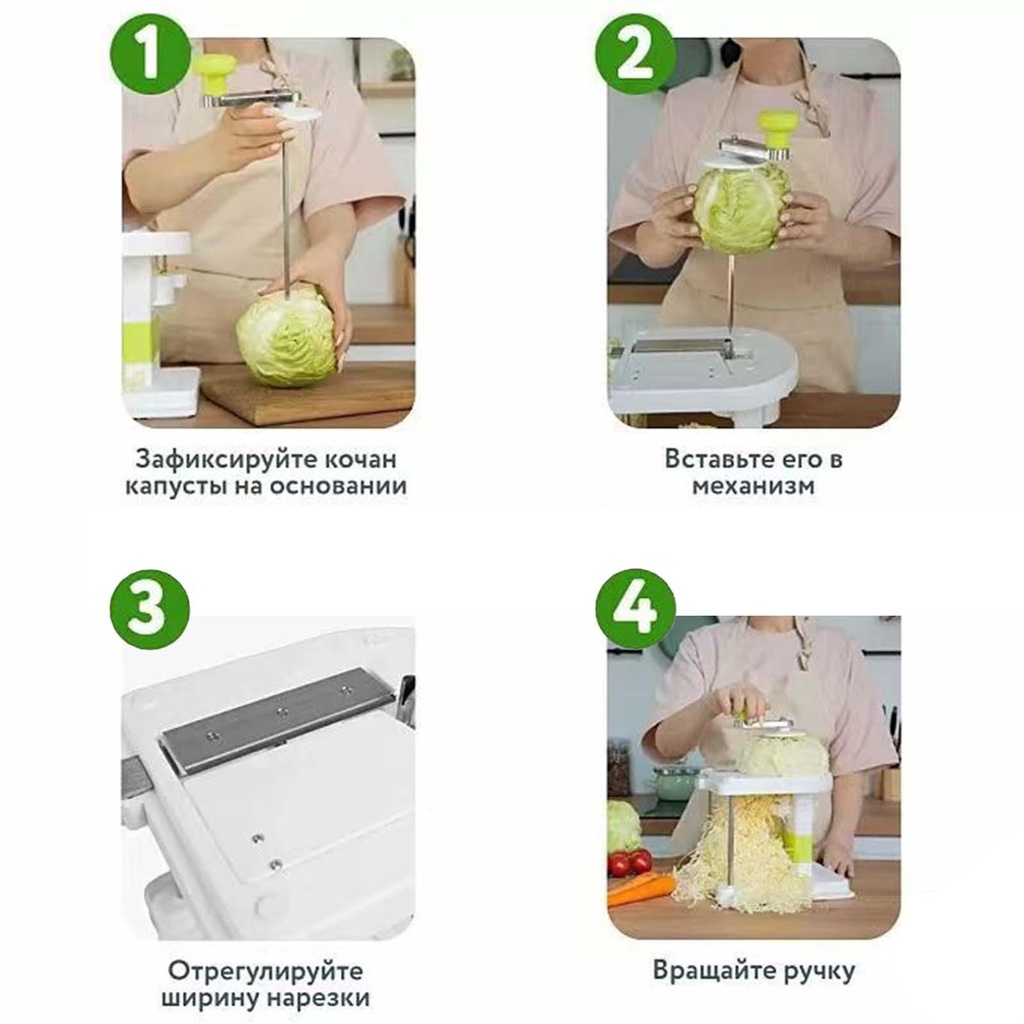 1

Зафиксируйте кочан капусты на основании

2

Вставьте его в механизм

3

Отрегулируйте ширину нарезки

4

Вращайте ручку