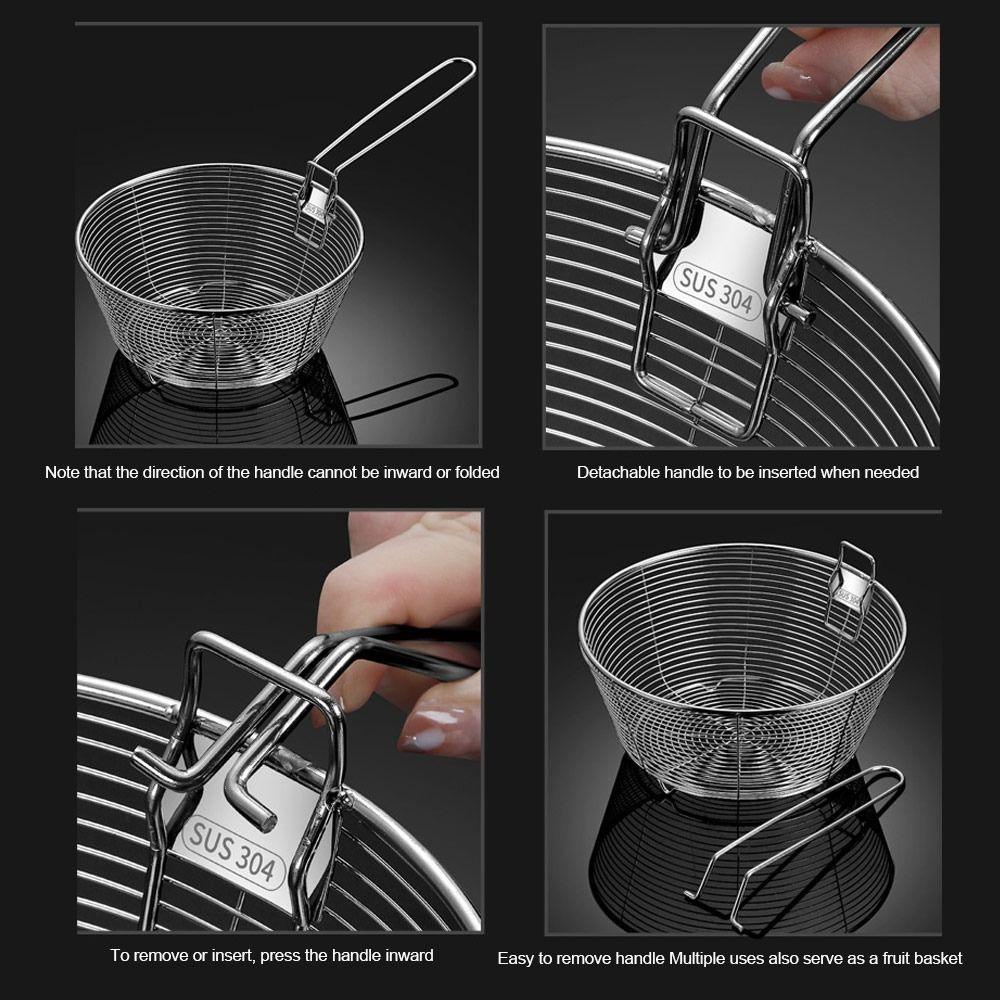 SUS 304

Note that the direction of the handle cannot be inward or folded

Detachable handle to be inserted when needed

SUS 304

To remove or insert, press the handle inward

Easy to remove handle Multiple uses also serve as a fruit basket