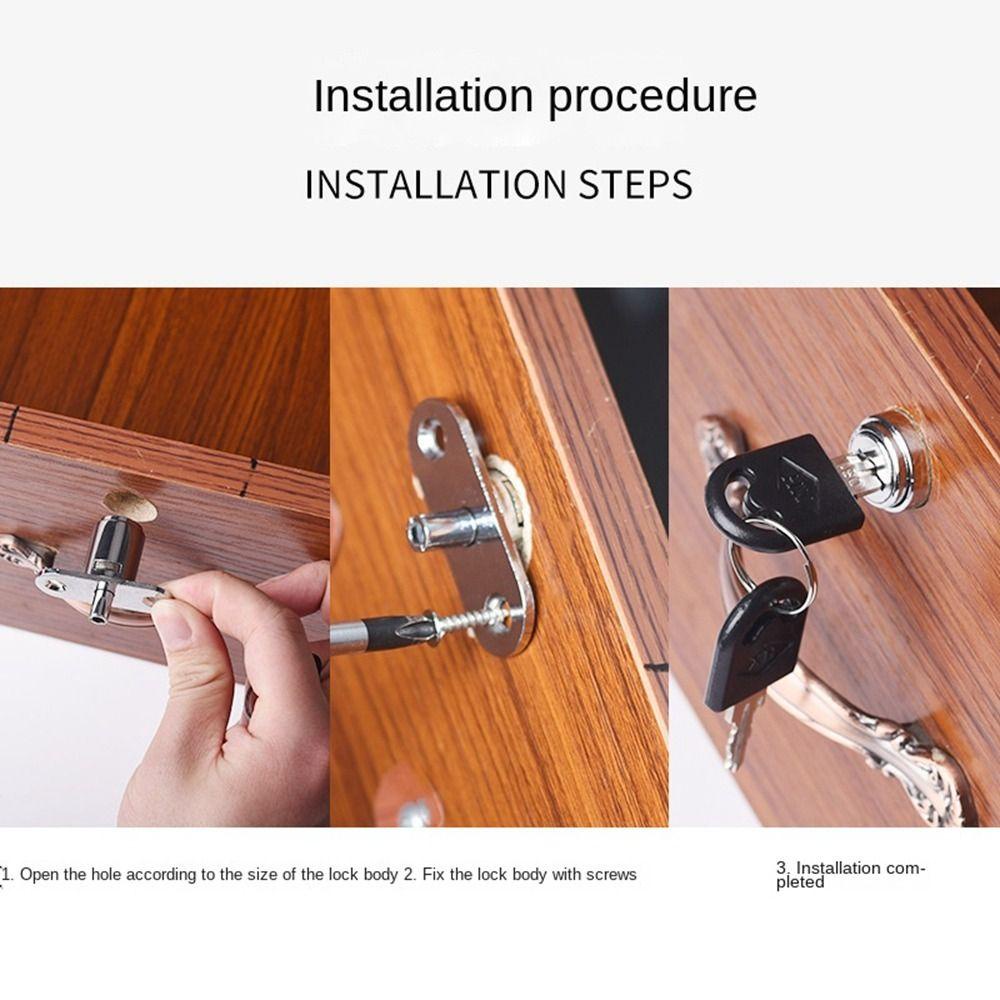 Installation procedure

INSTALLATION STEPS

1. Open the hole according to the size of the lock body 2. Fix the lock body with screws

3. Installation completed