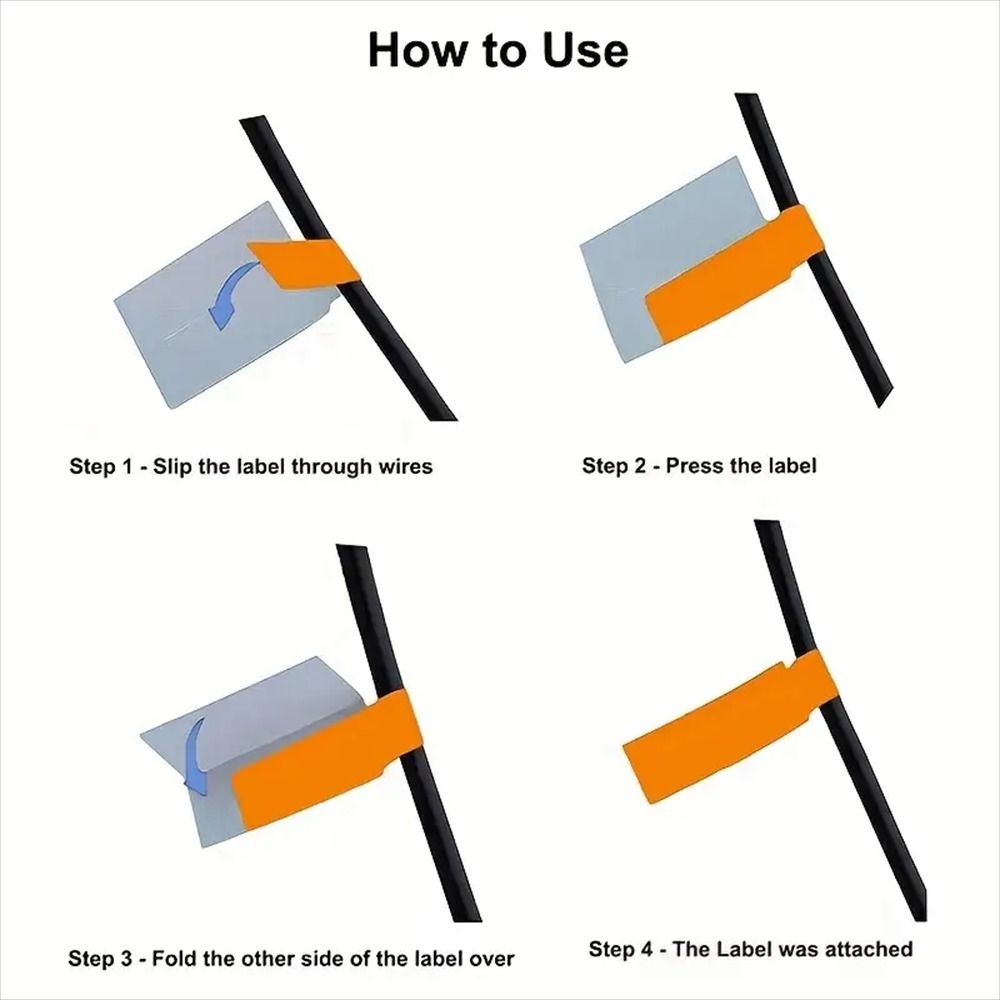 How to Use

Step 1 - Slip the label through wires

Step 2 - Press the label

Step 3 - Fold the other side of the label over

Step 4 - The Label was attached