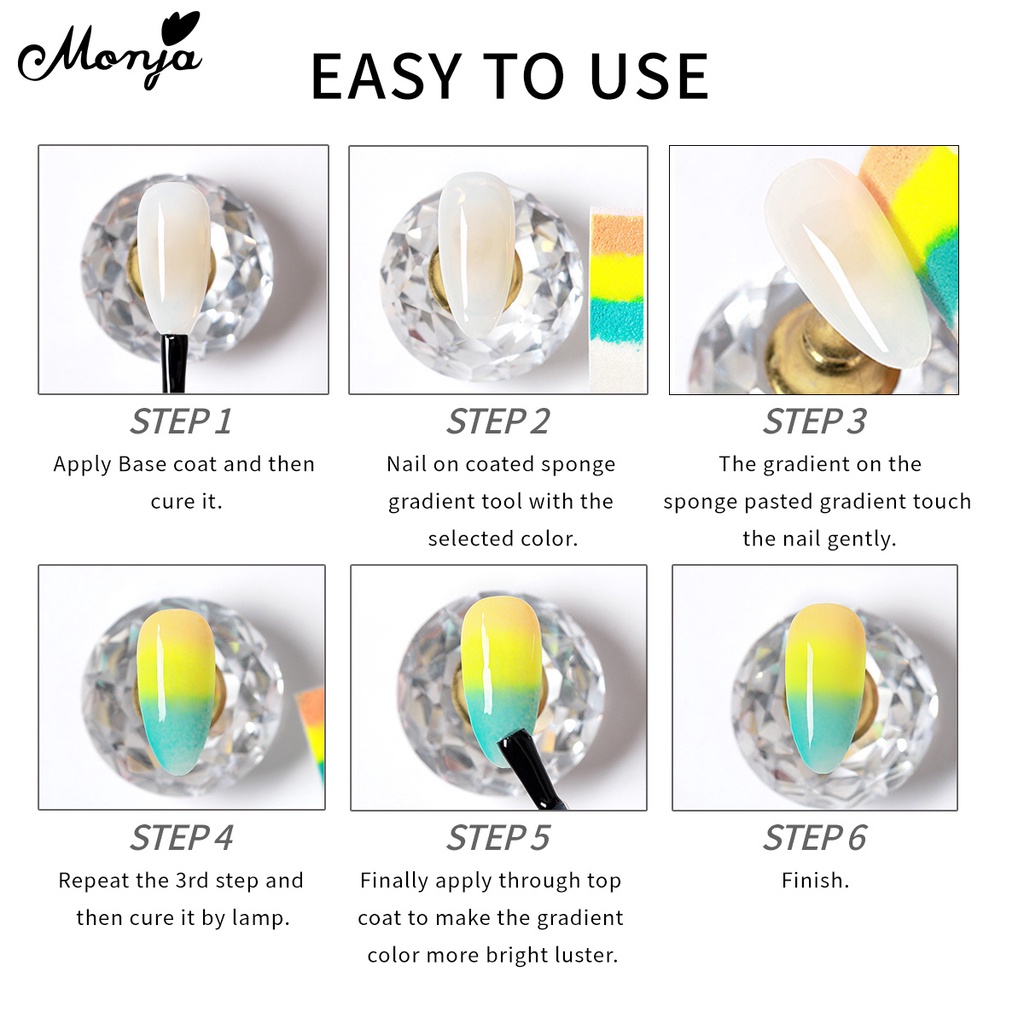 Monja

EASY TO USE

STEP 1
Apply Base coat and then cure it.

STEP 2
Nail on coated sponge gradient tool with the selected color.

STEP 3
The gradient on the sponge pasted gradient touch the nail gently.

STEP 4
Repeat the 3rd step and then cure it by lamp.

STEP 5
Finally apply through top coat to make the gradient color more bright luster.

STEP 6
Finish.