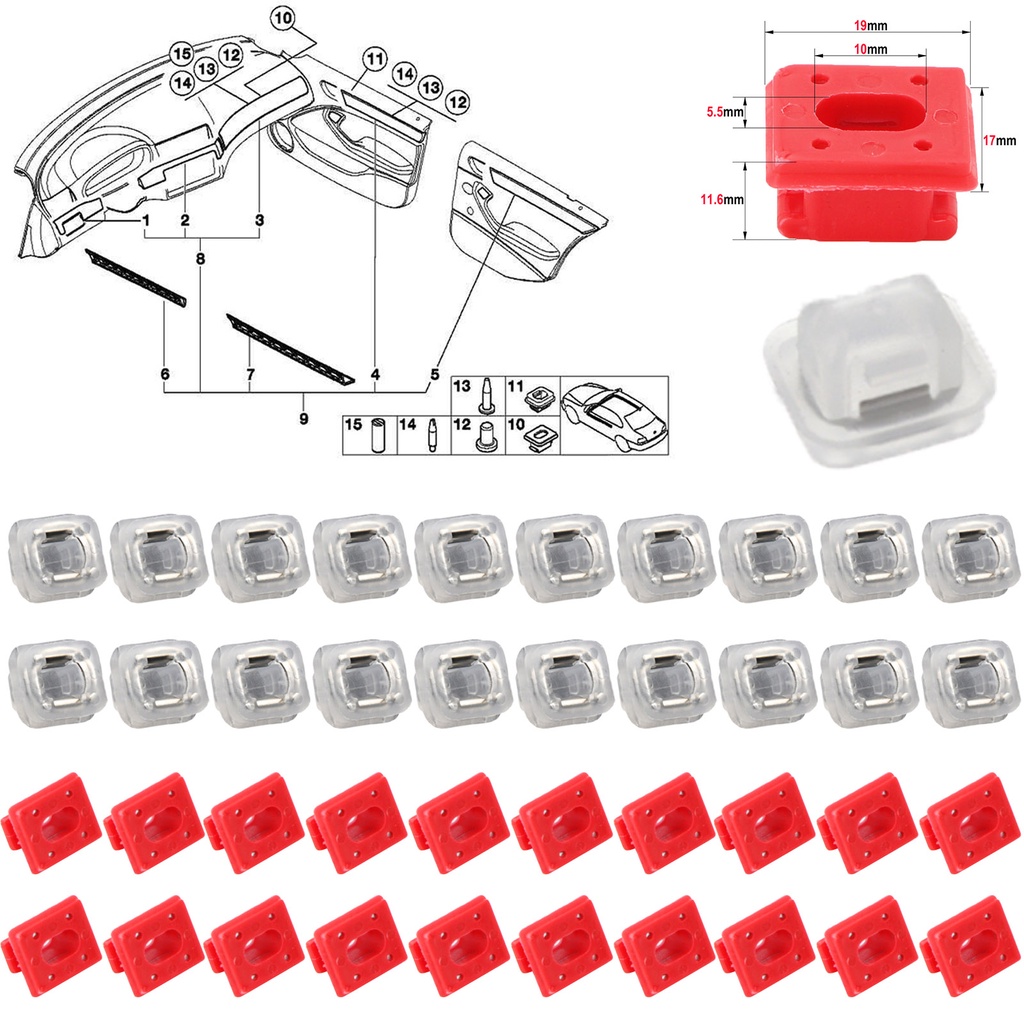 10
15 12
14 13
11
14 13 12
1 2 3
8
6 7 4 5
9
13 11
15 14 12 10

19mm
10mm
5.5mm
17mm
11.6mm