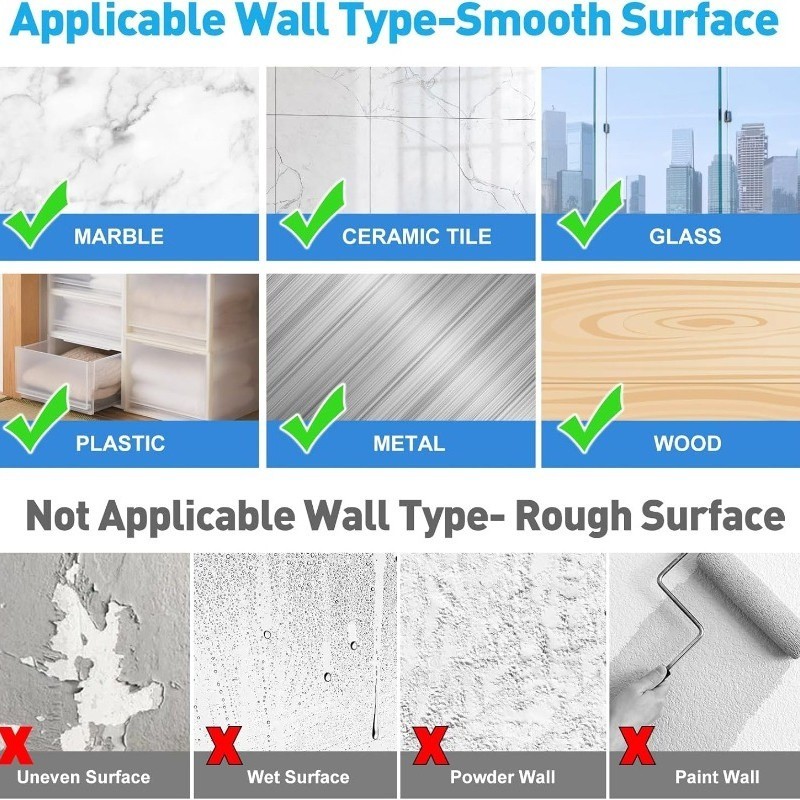 Applicable Wall Type-Smooth Surface

MARBLE

CERAMIC TILE

GLASS

PLASTIC

METAL

WOOD

Not Applicable Wall Type- Rough Surface

Uneven Surface

Wet Surface

Powder Wall

Paint Wall