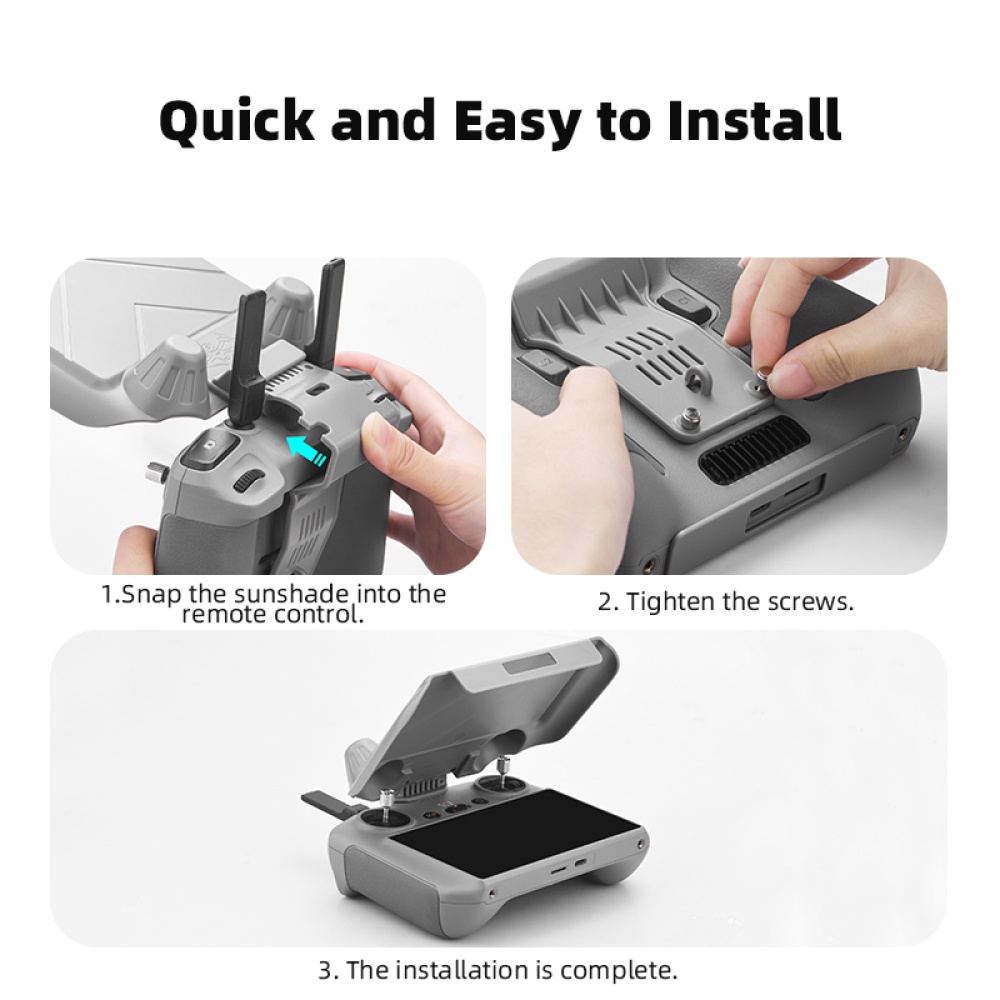 Quick and Easy to Install

1.Snap the sunshade into the remote control.

2. Tighten the screws.

3. The installation is complete.